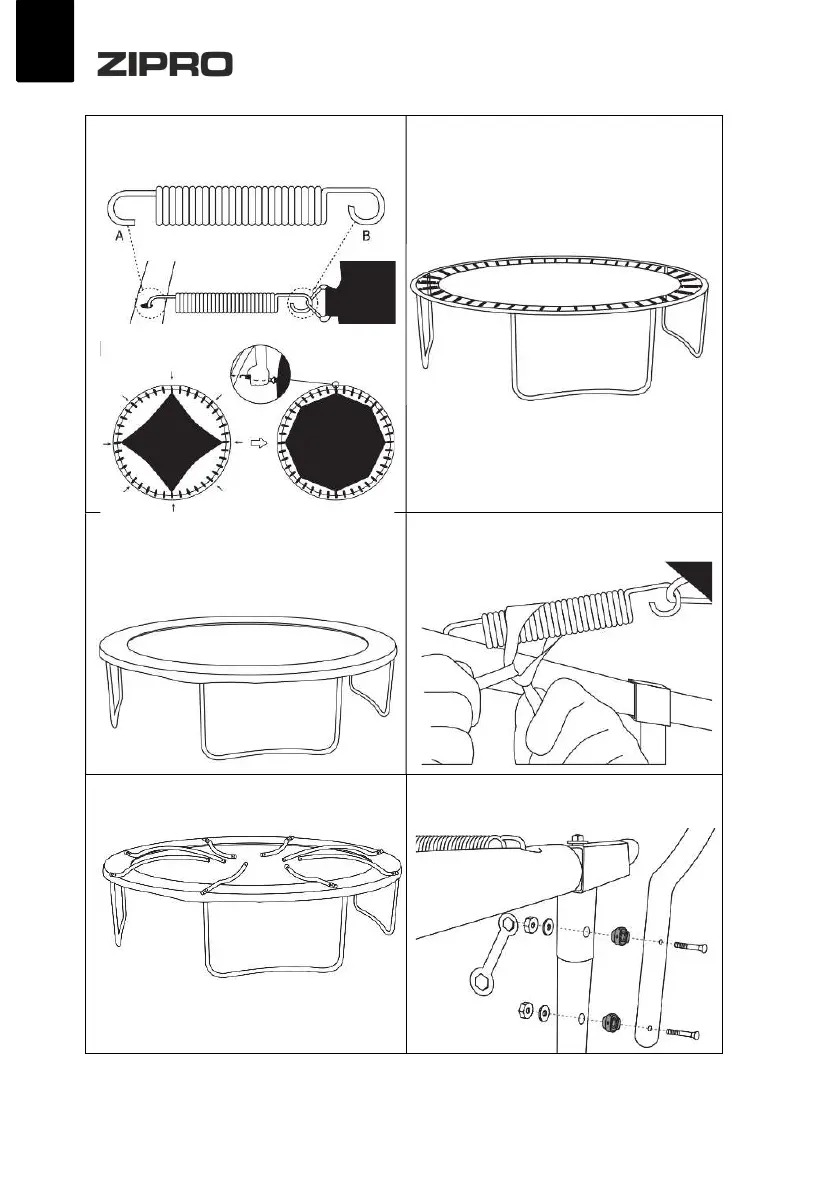 ZIPRO

A

B