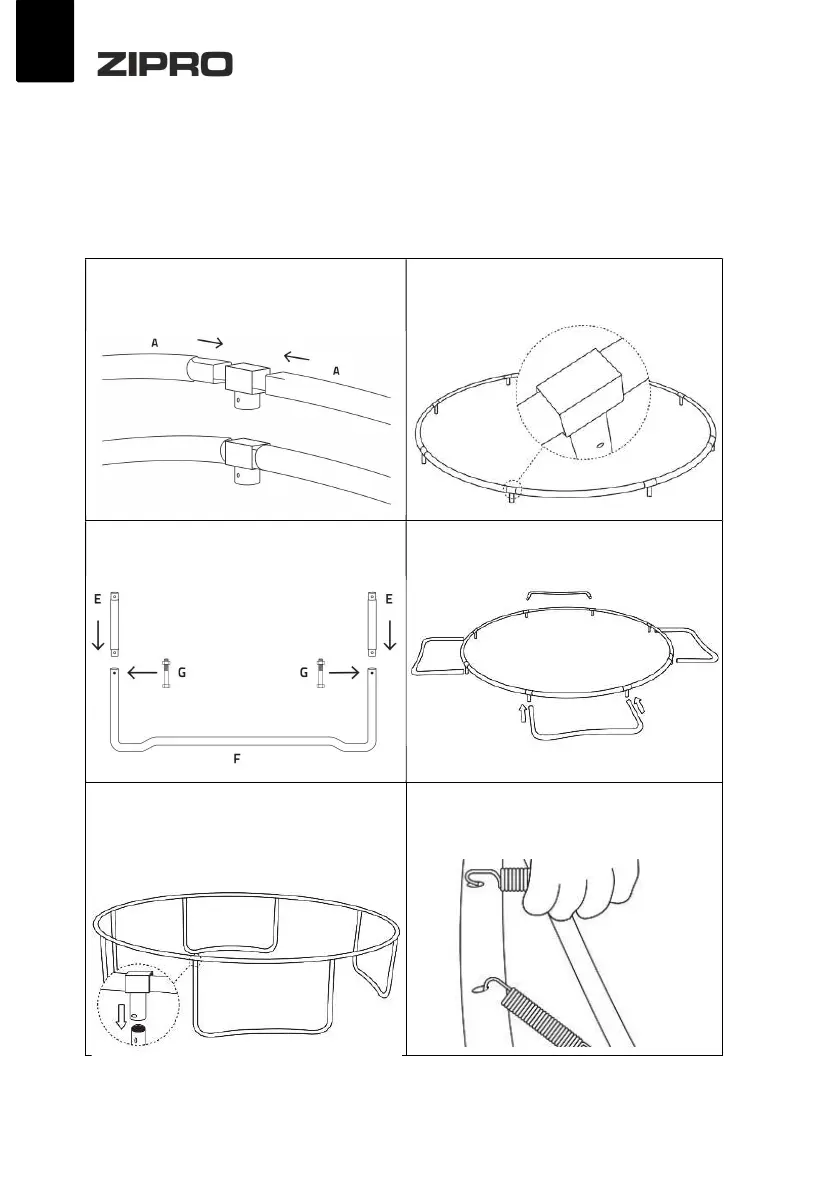 ZIPRO

A A

E E
G G
F