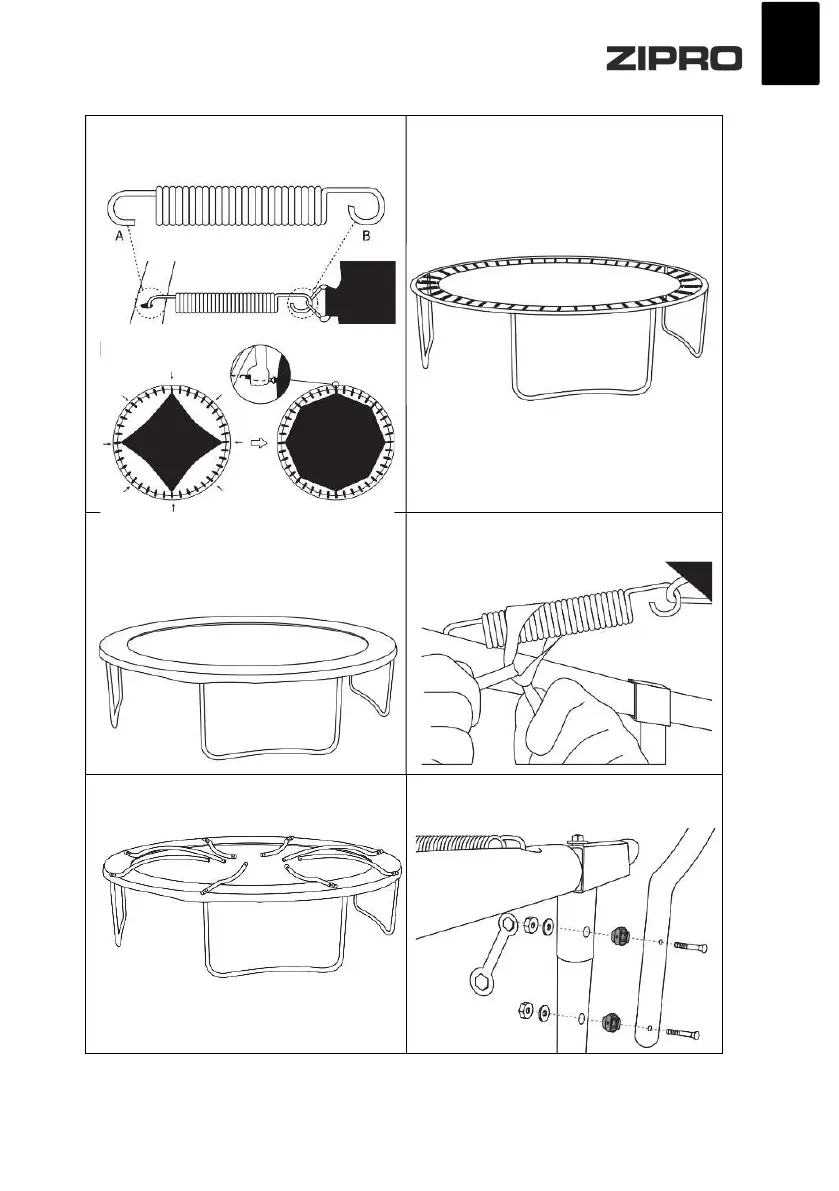 ZIPRO

A

B