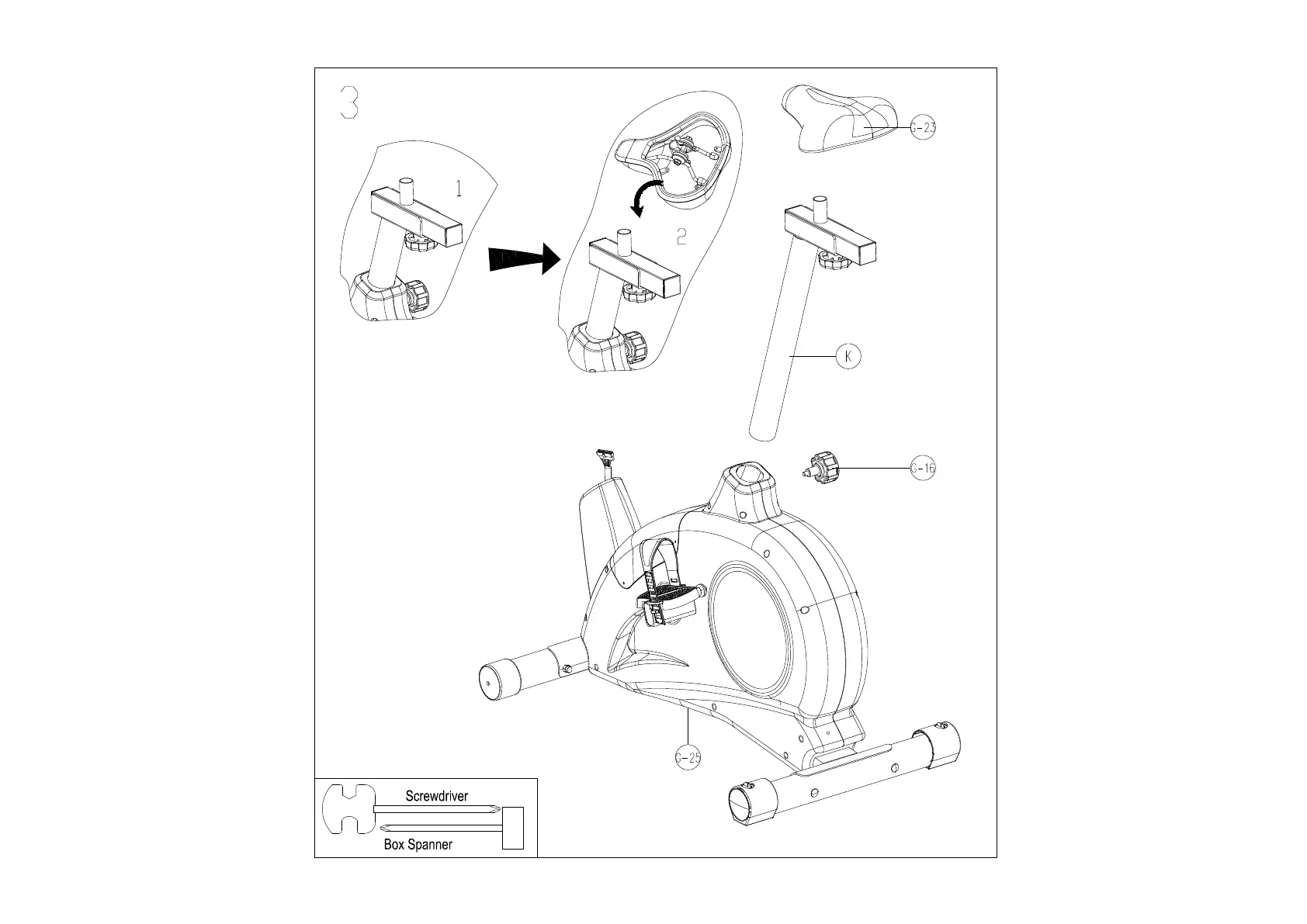 3

1

2

G-23

K

G-16

G-25

Screwdriver

Box Spanner