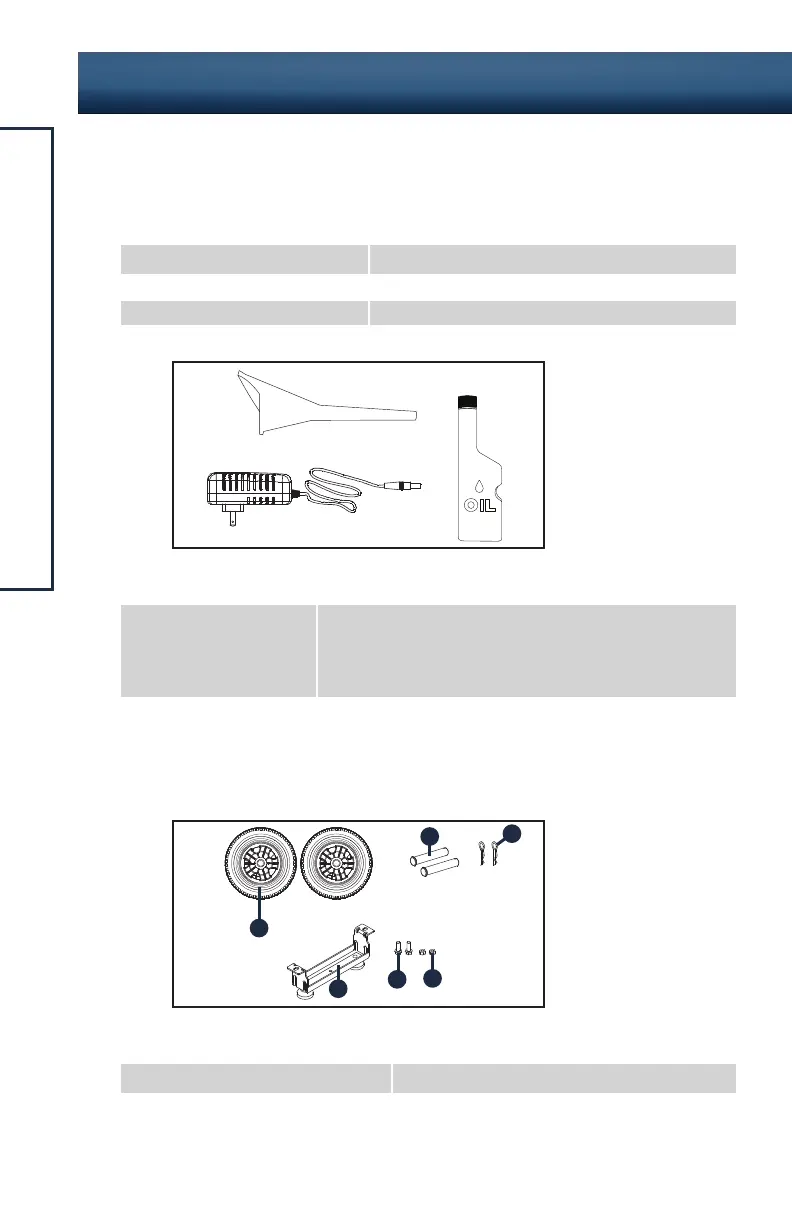 OIL