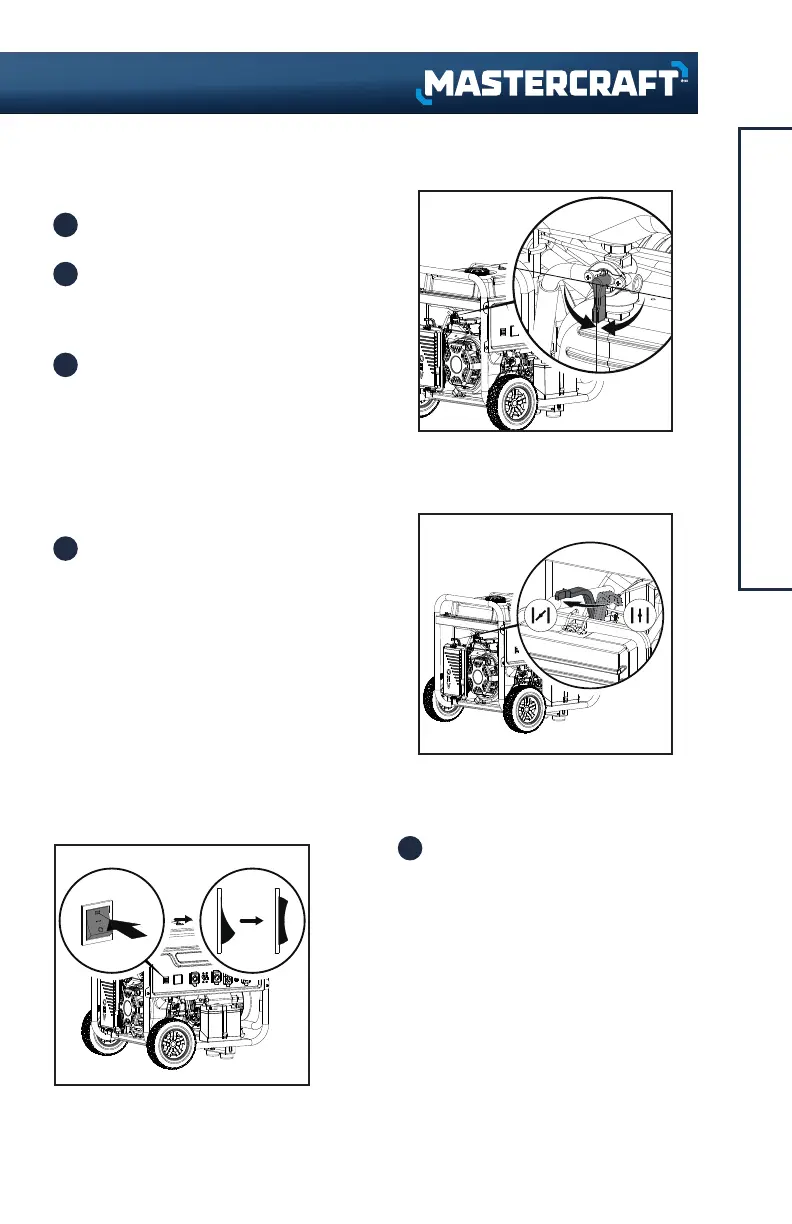 MASTERCRAFT