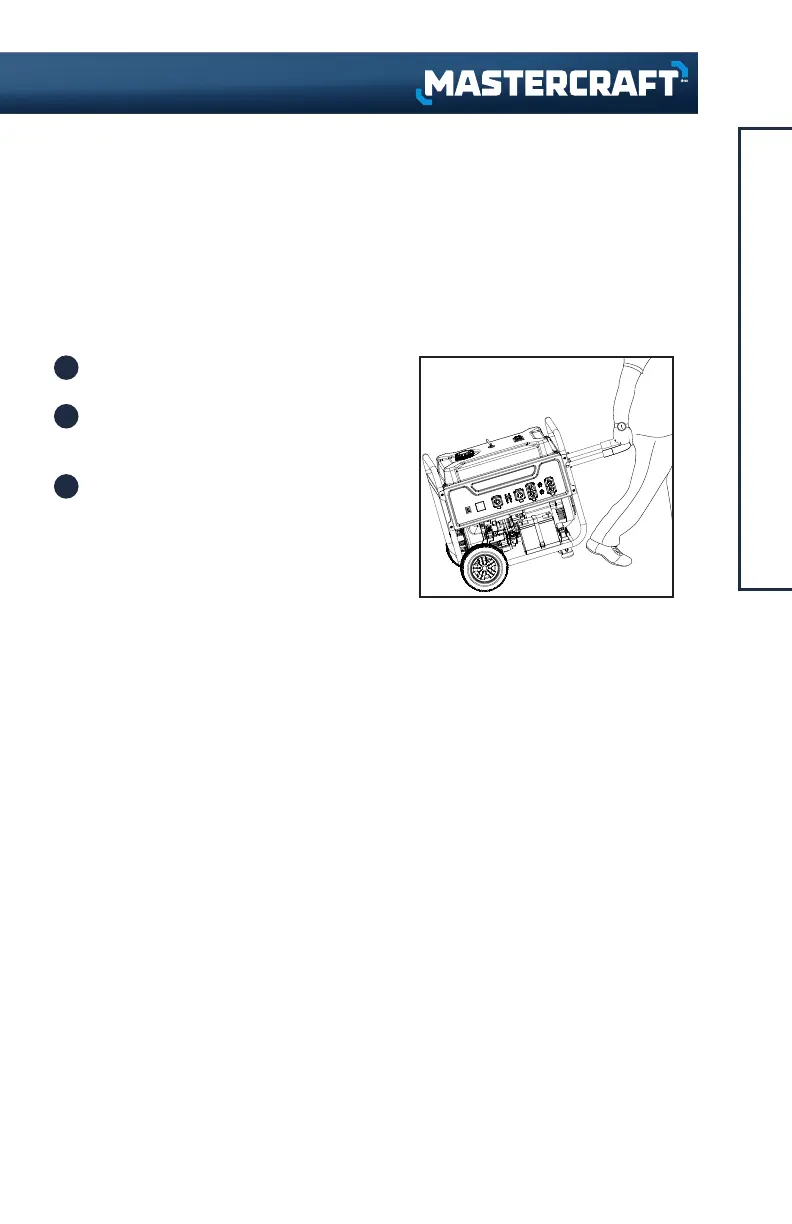 MASTERCRAFT