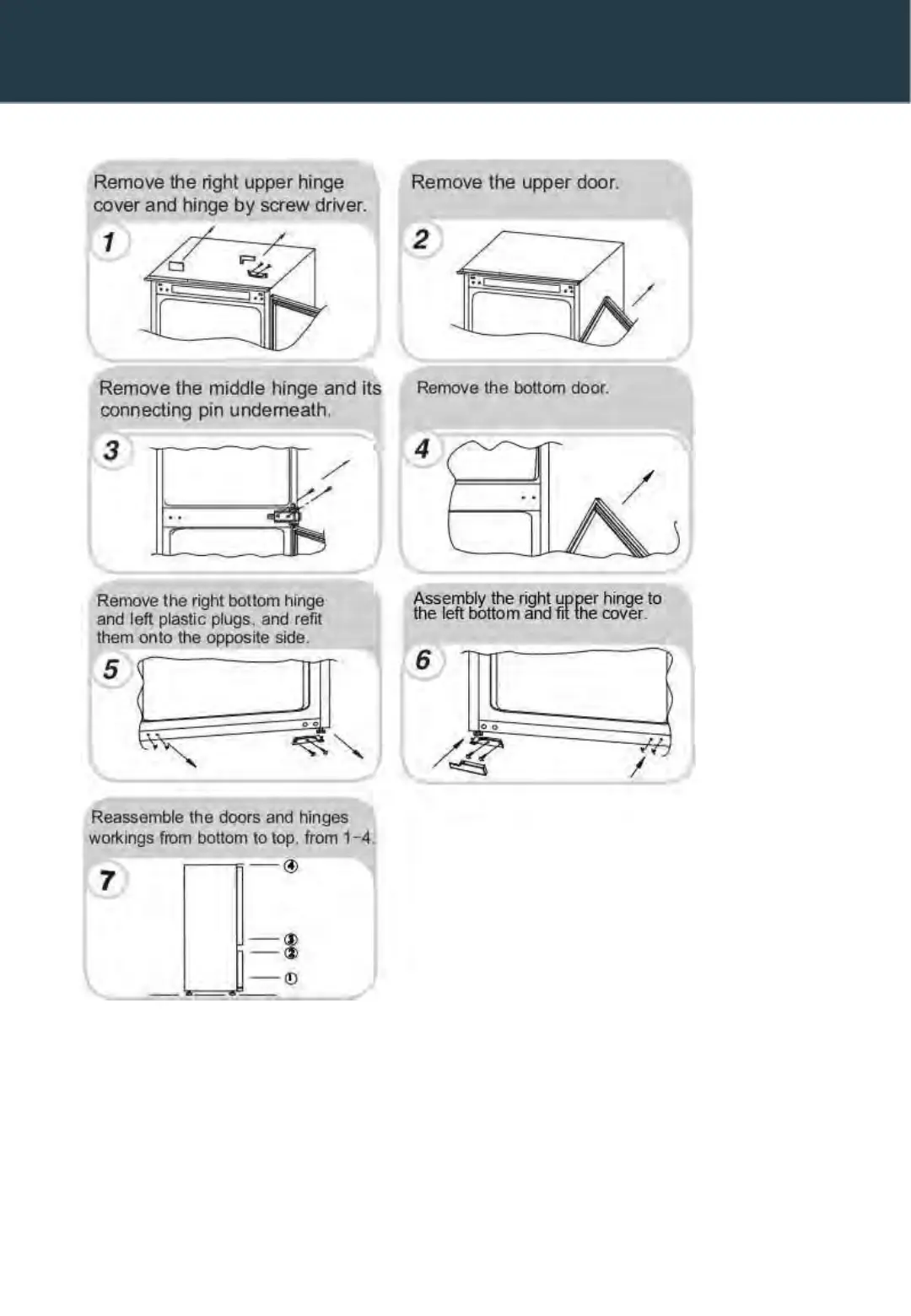 Remove the right upper hinge cover and hinge by screw driver.

1

Remove the upper door.

2

Remove the middle hinge and its connecting pin underneath.

3

Remove the bottom door.

4

Remove the right bottom hinge and left plastic plugs, and refit them onto the opposite side.

5

Assembly the right upper hinge to the left bottom and fit the cover.

6

Reassemble the doors and hinges workings from bottom to top, from 1-4.

7

④

③

②

①