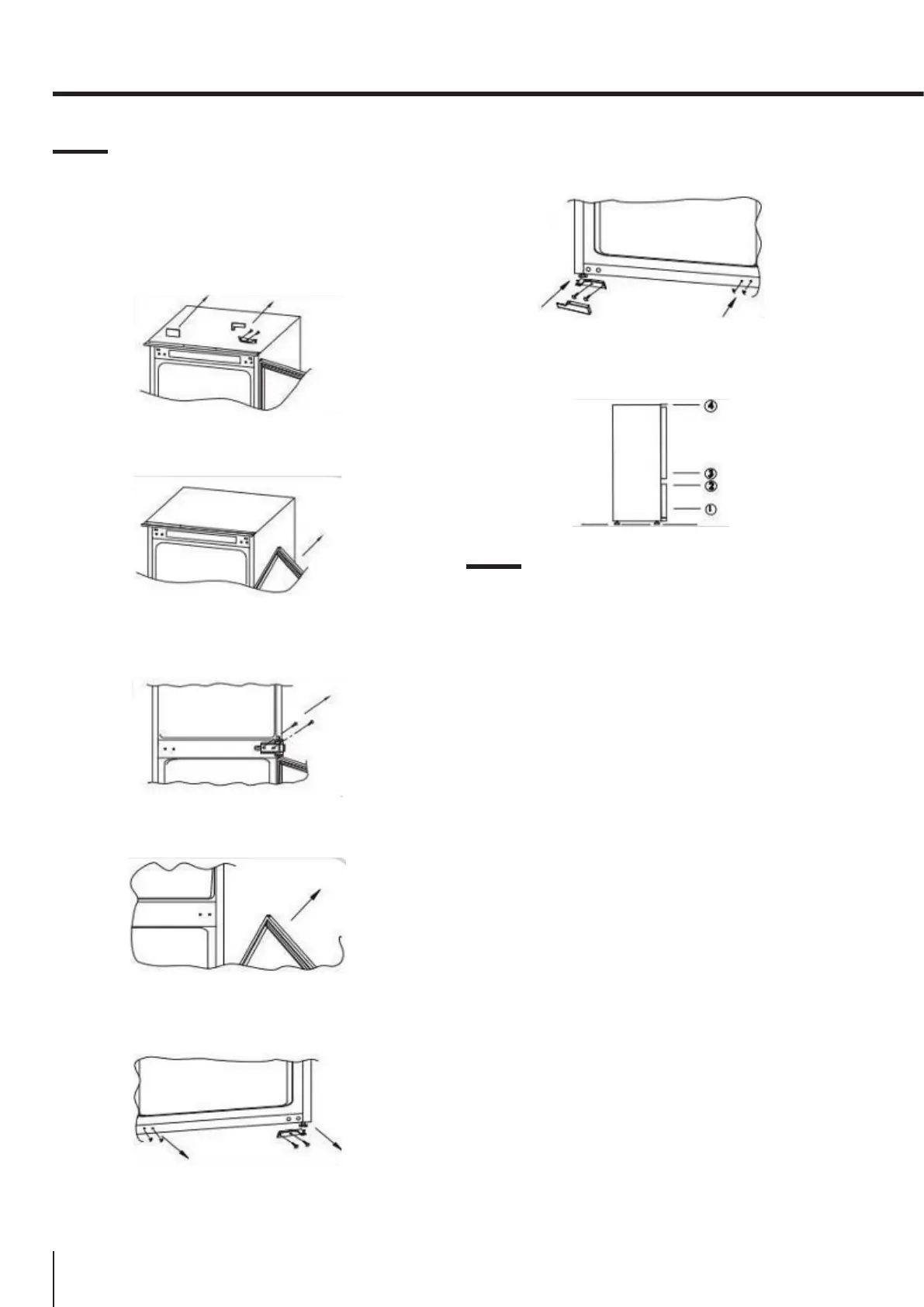 ④

③
②
①