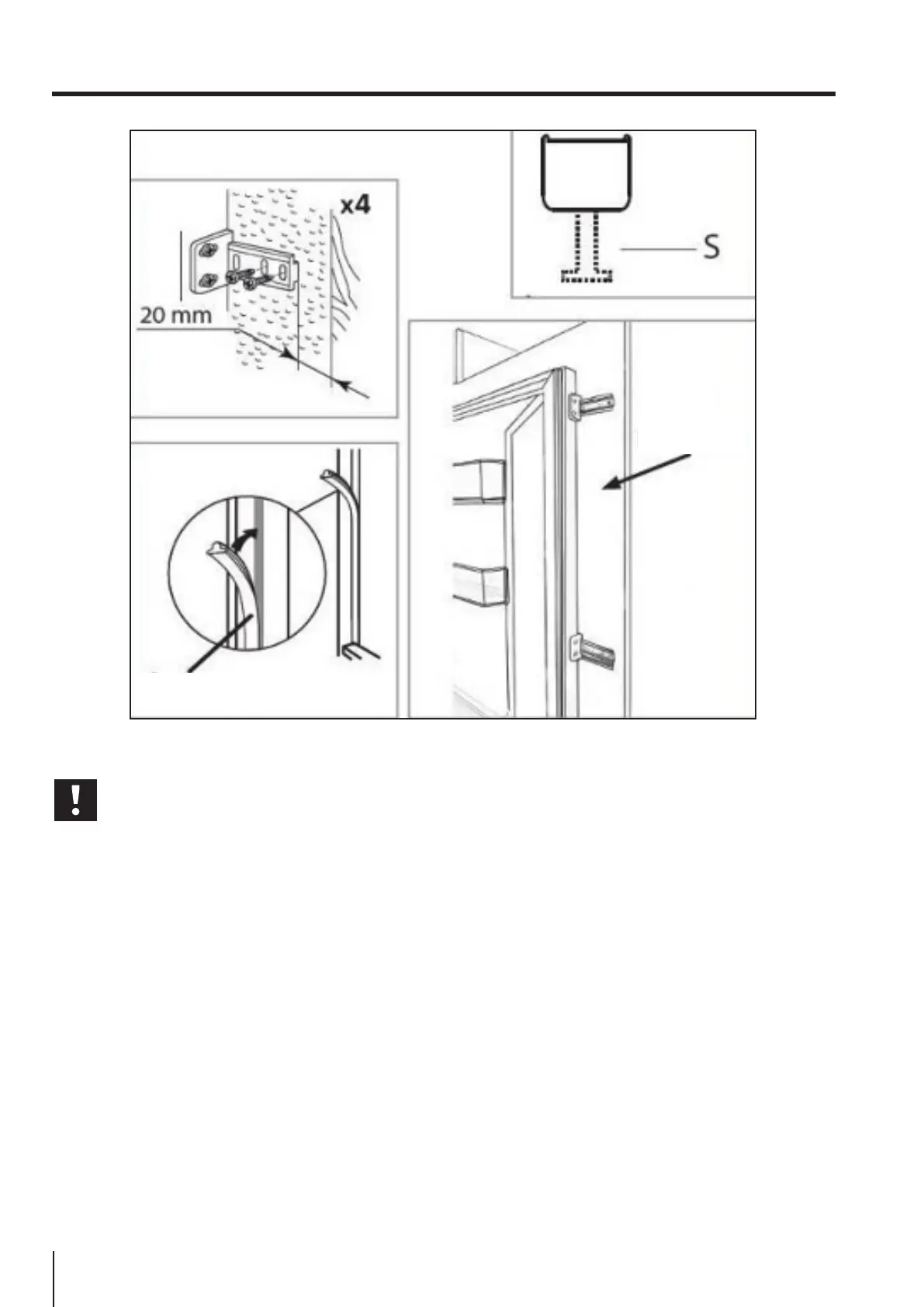 x4

20 mm

S

!