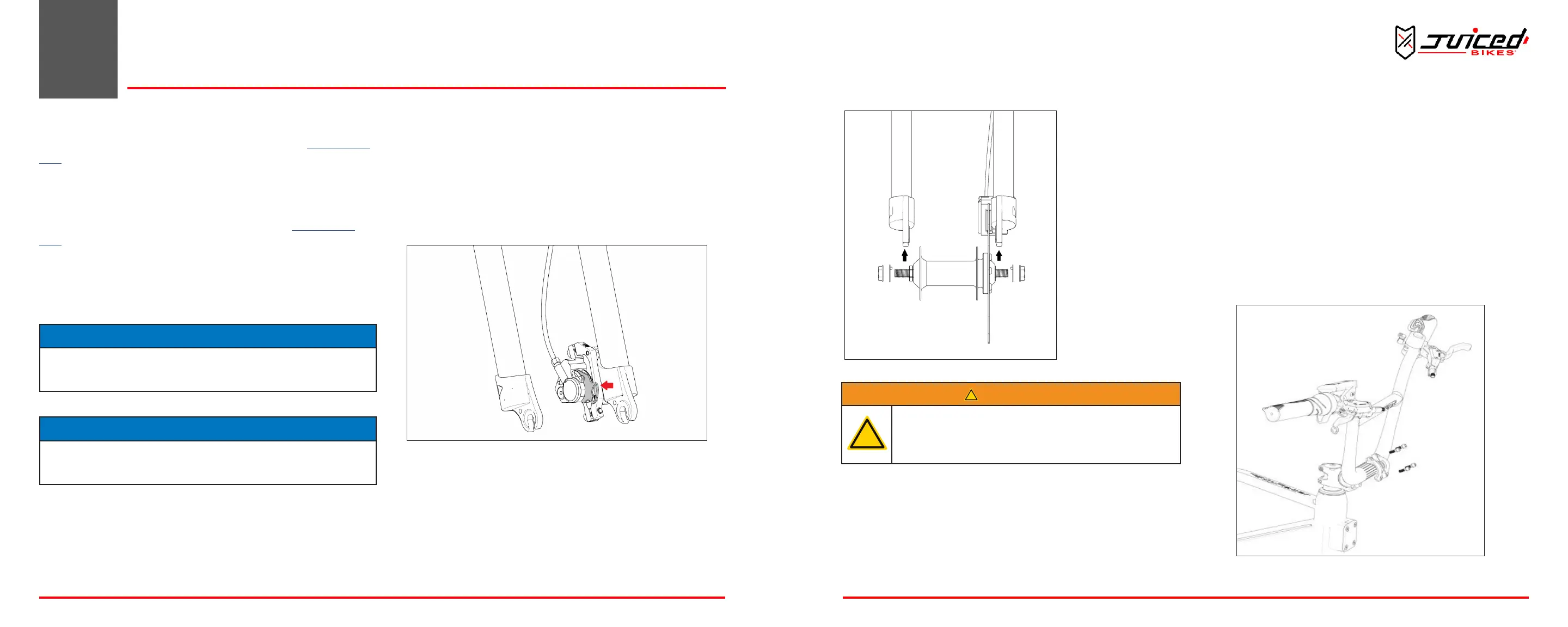 Juiced BIKES