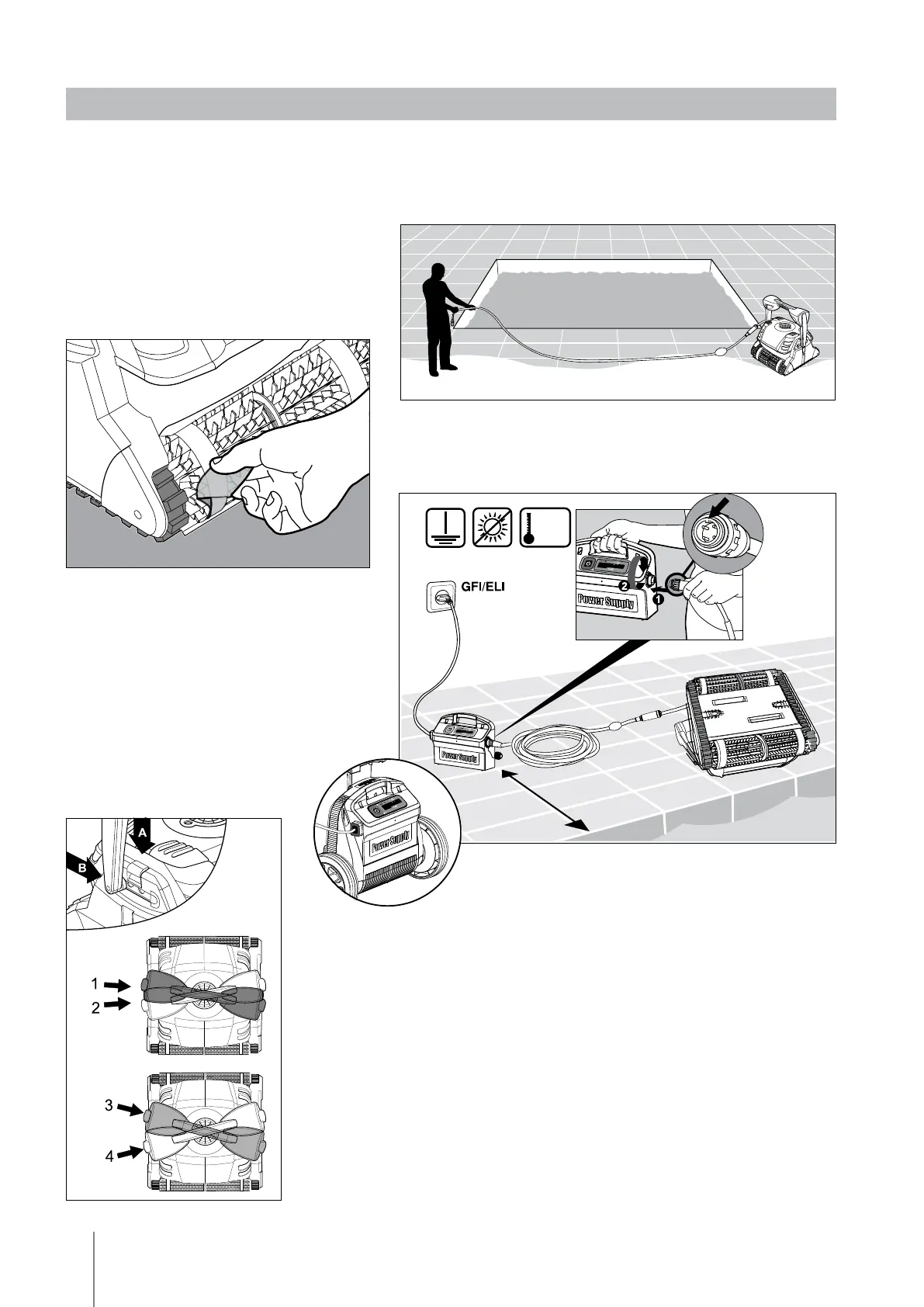 GFI/ELI

Power Supply

1

2

Power Supply

Power Supply

A

B

1

2

3

4