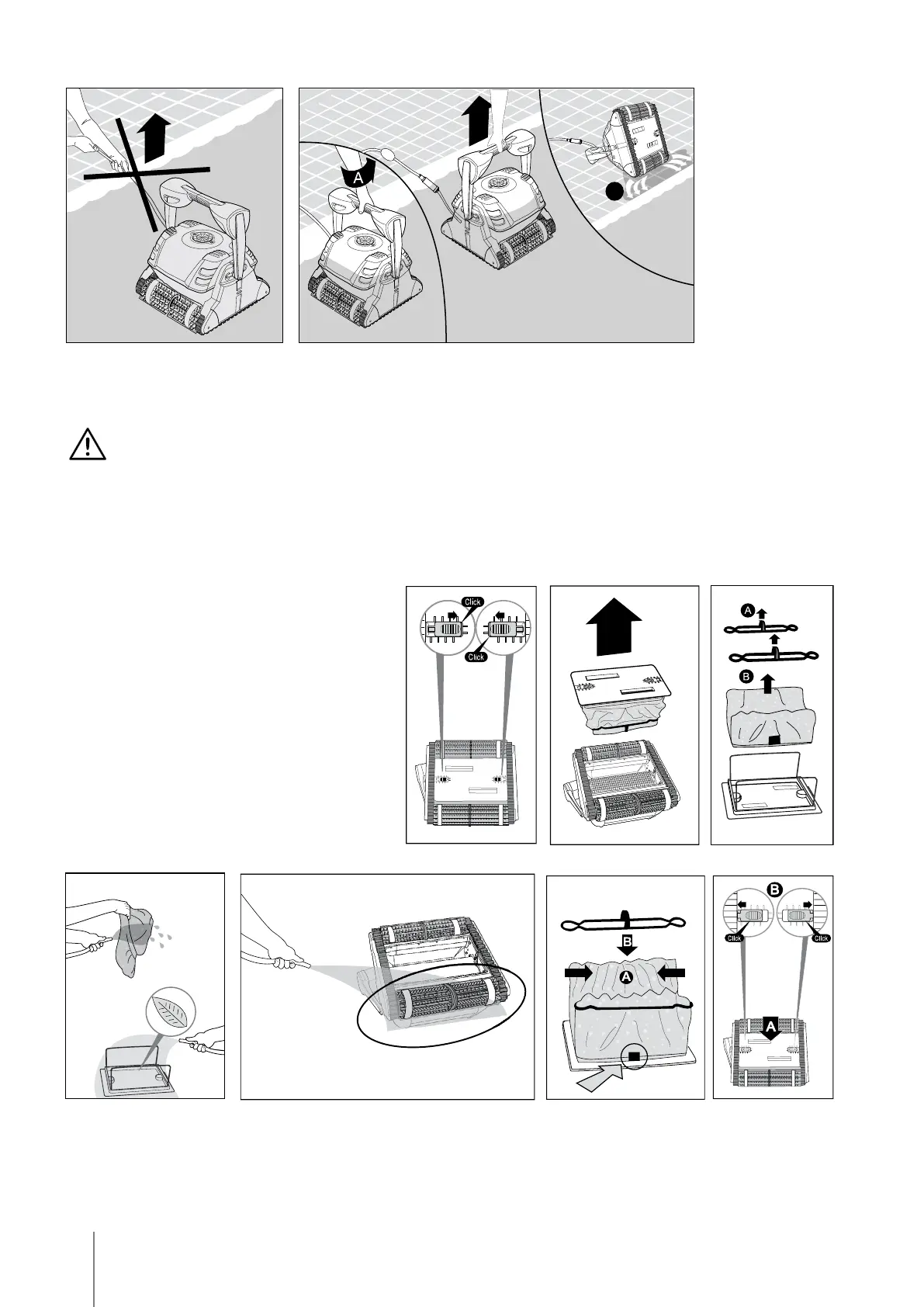 A

Click

Click

A

B

B

A

B

Click

Click

A