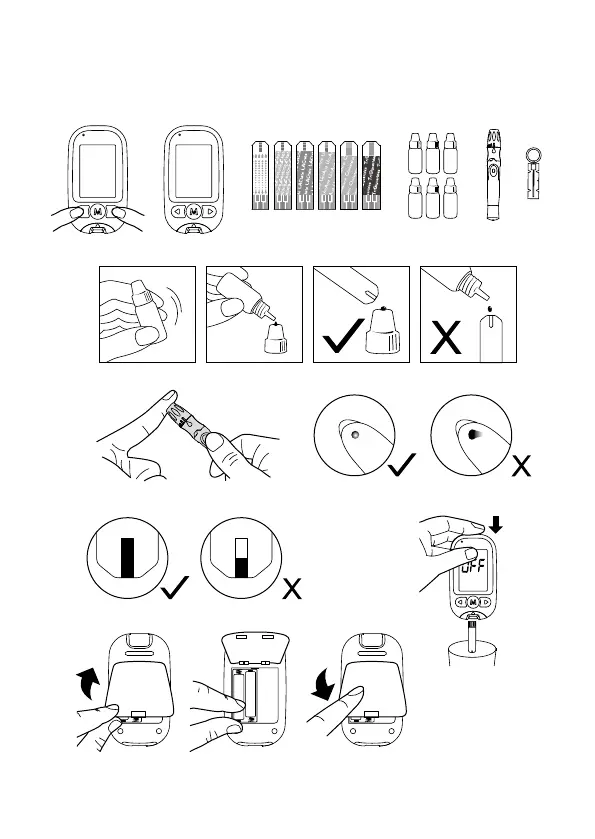 M
M
OFF
M