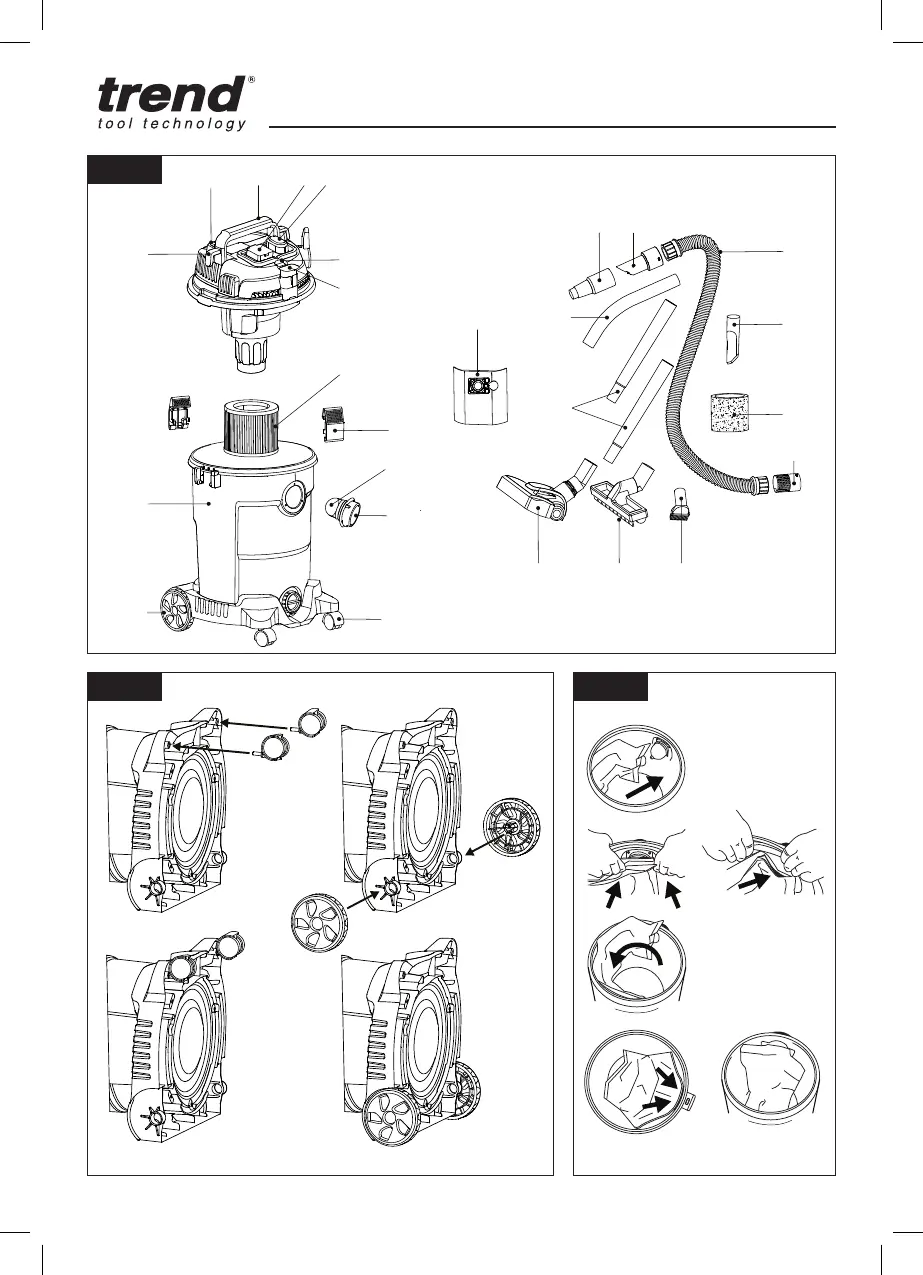 trend®
tool technology