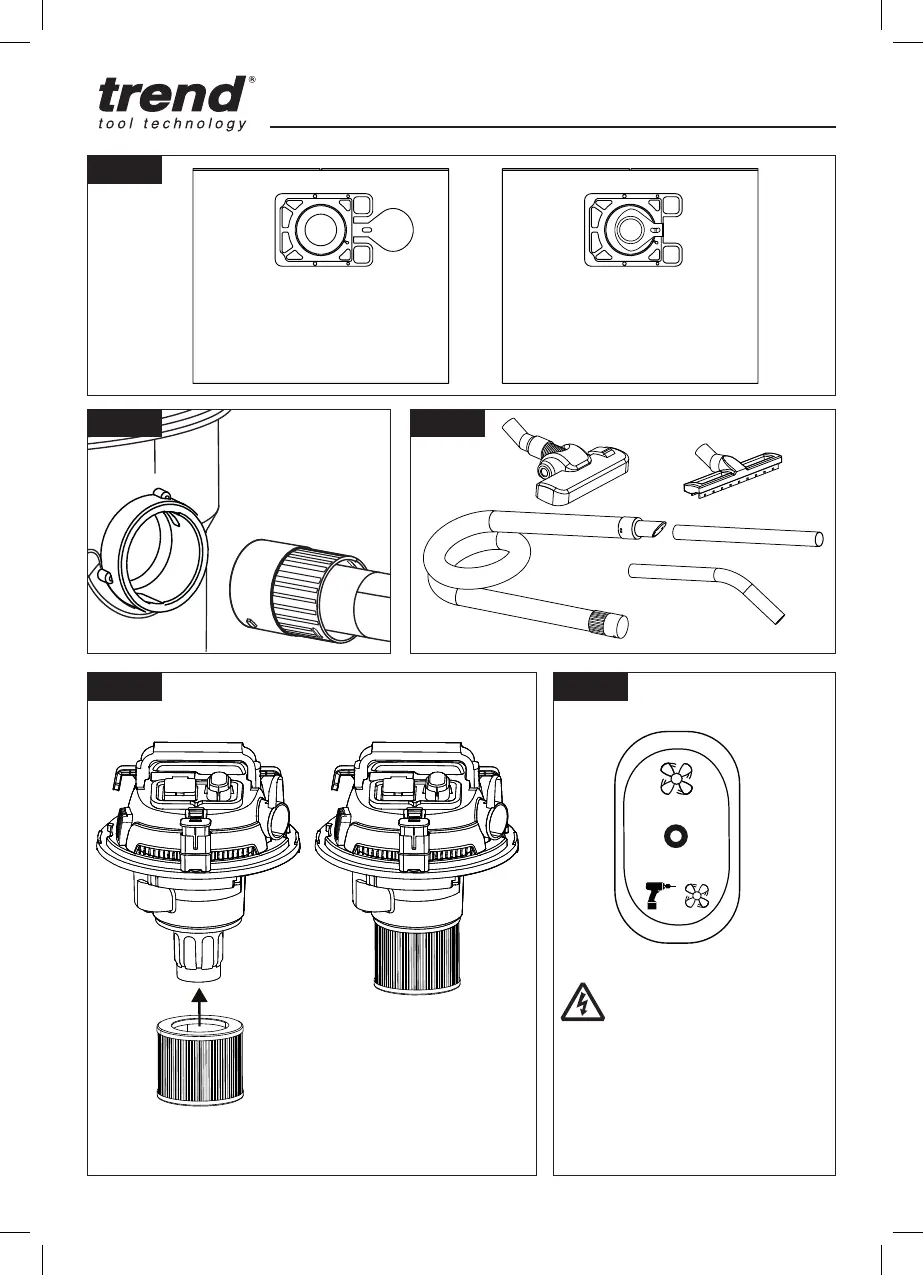 trend®
tool technology