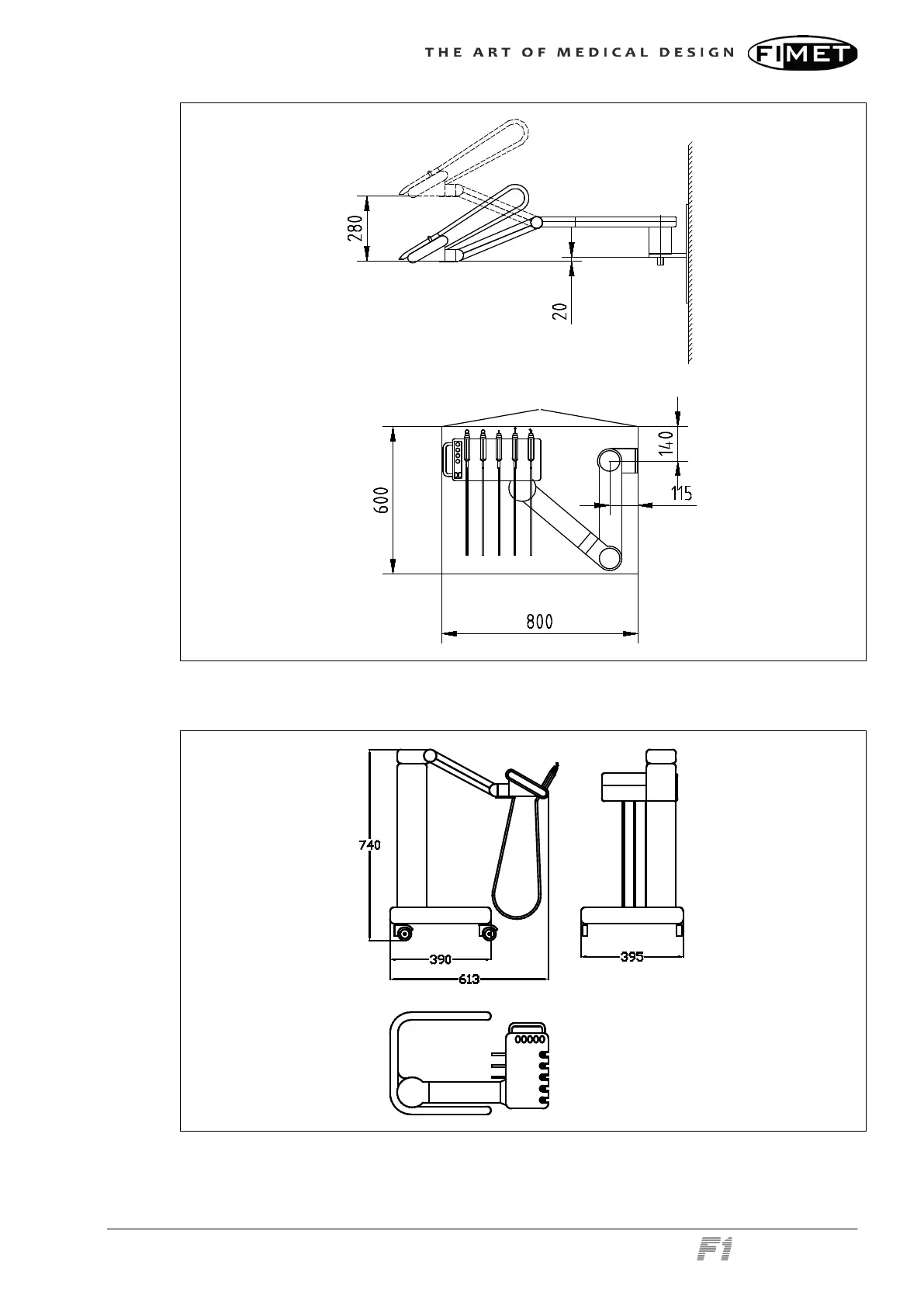 THE ART OF MEDICAL DESIGN FIMET

280

20

600

140

115

800

740

390

613

395

F1