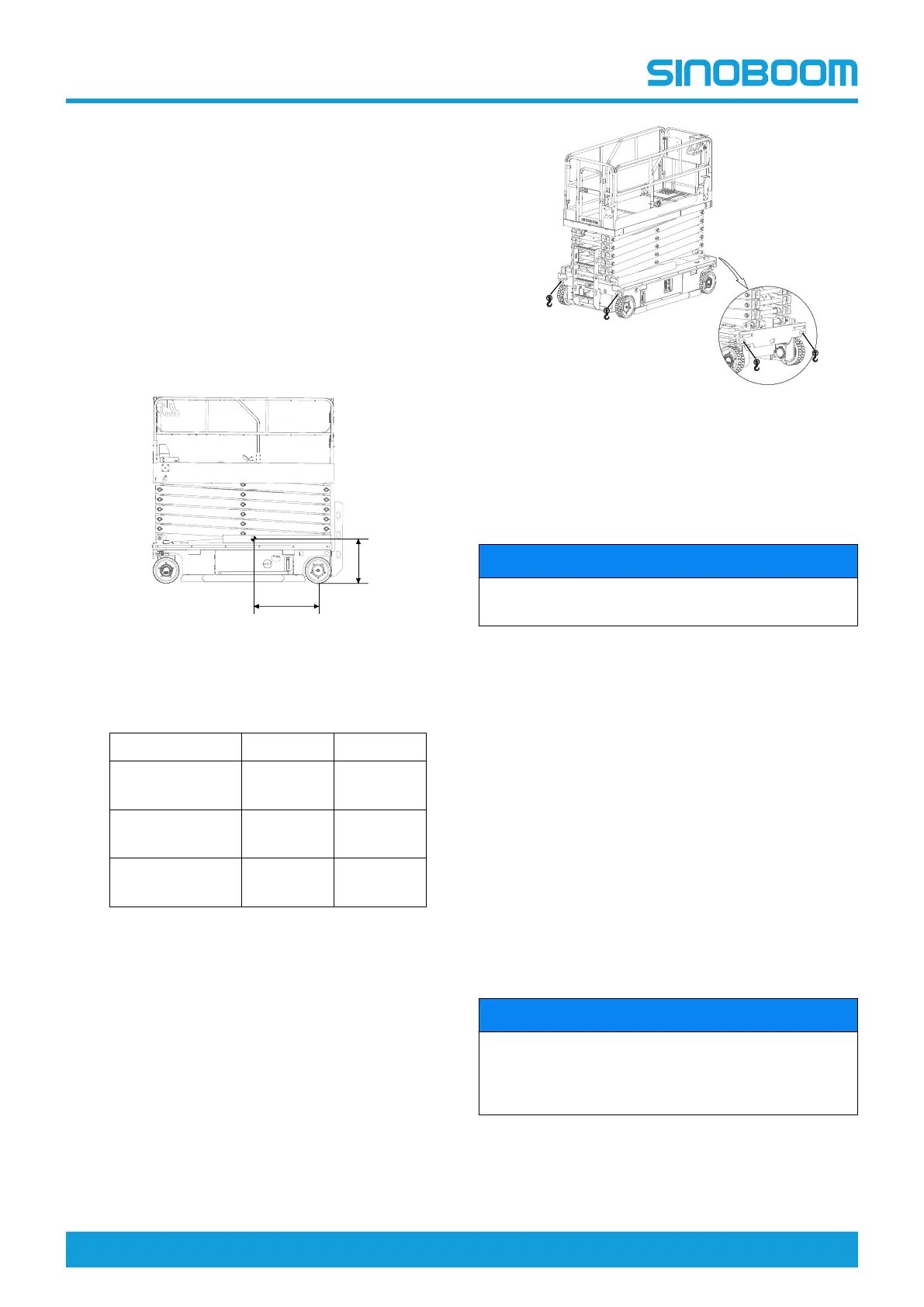 SINOBOOM