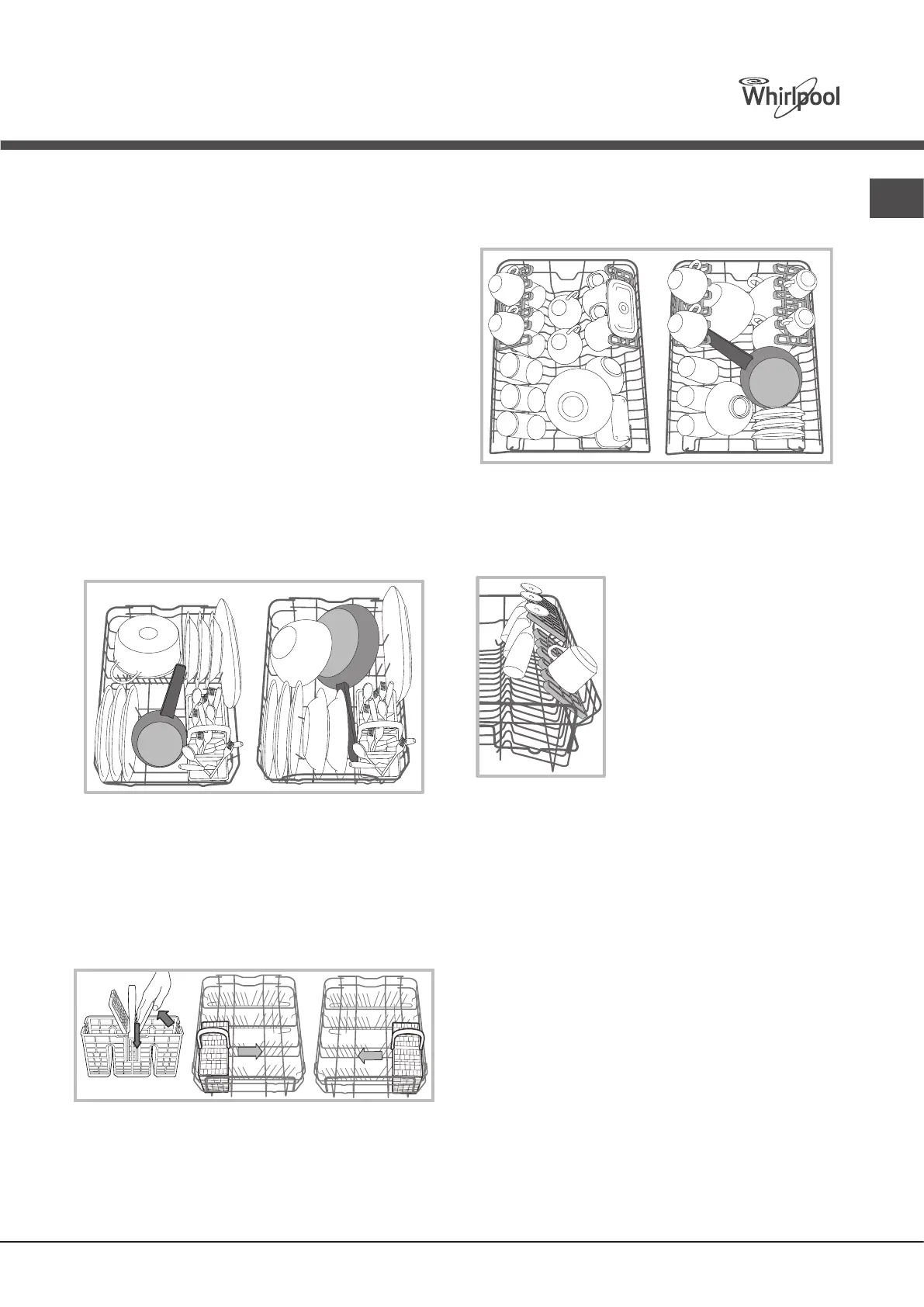 Whirlpool