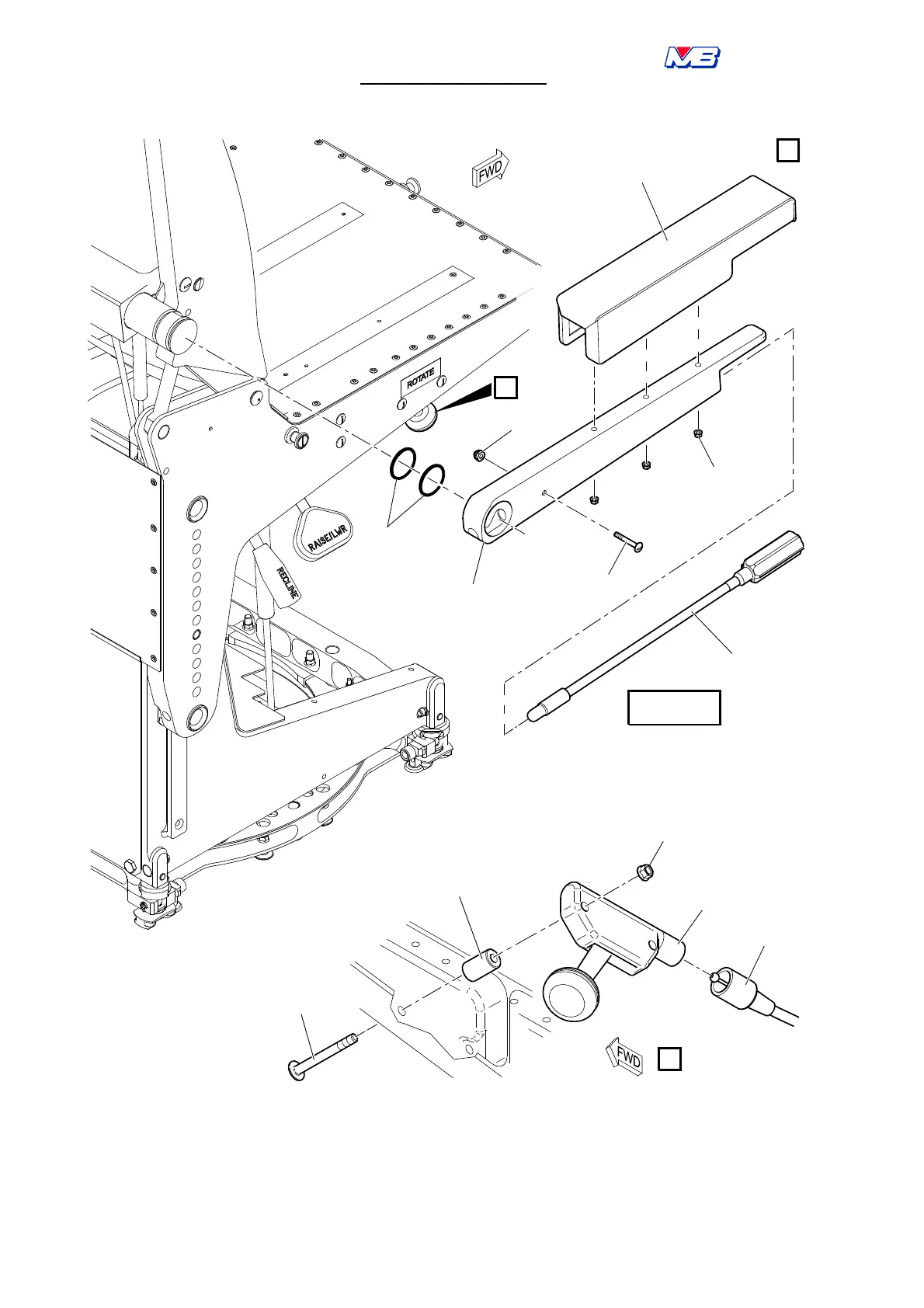 MB

FWD

ROTATE

RAISE/LWR

RECLINE

FWD