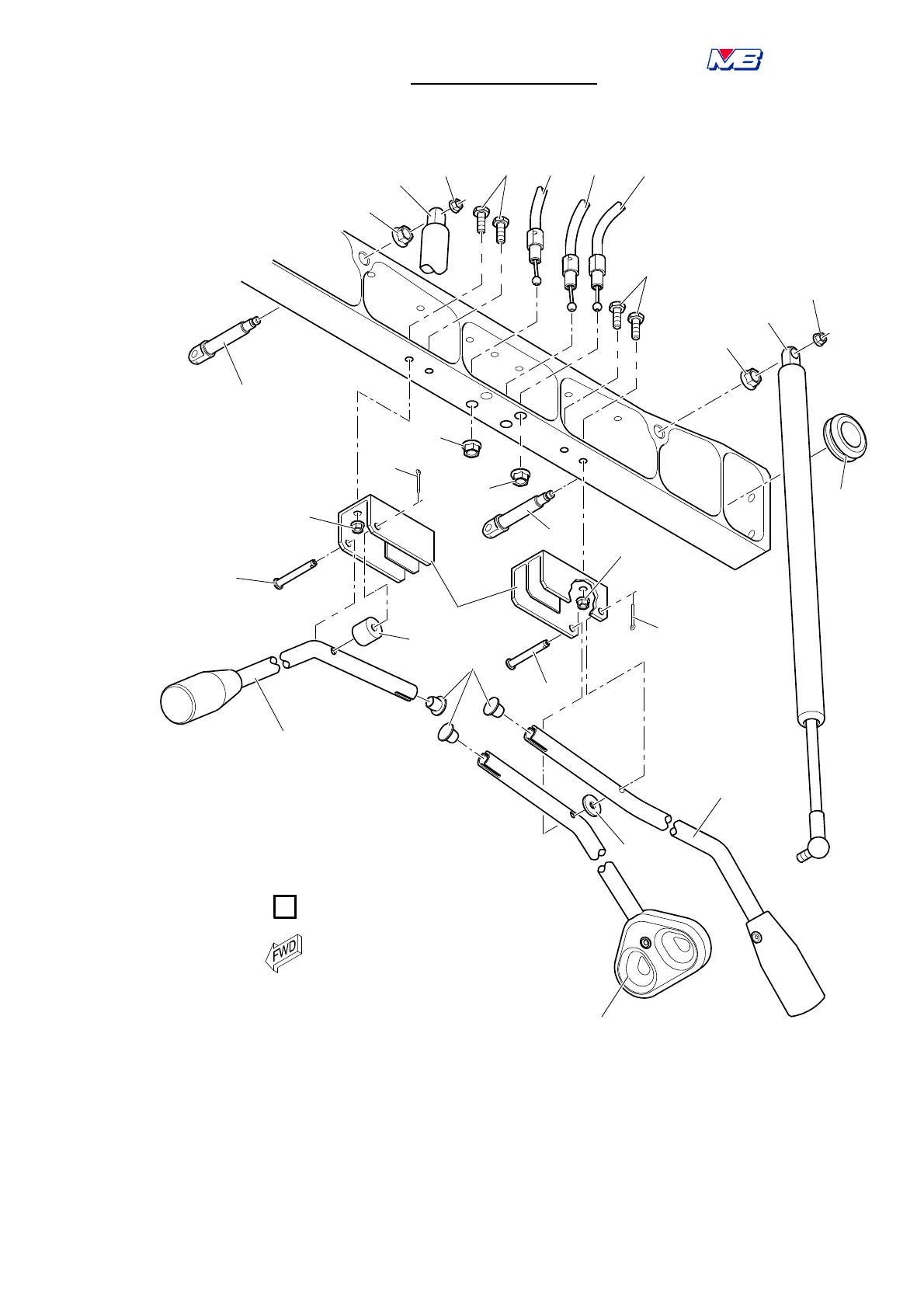 MB

FWD