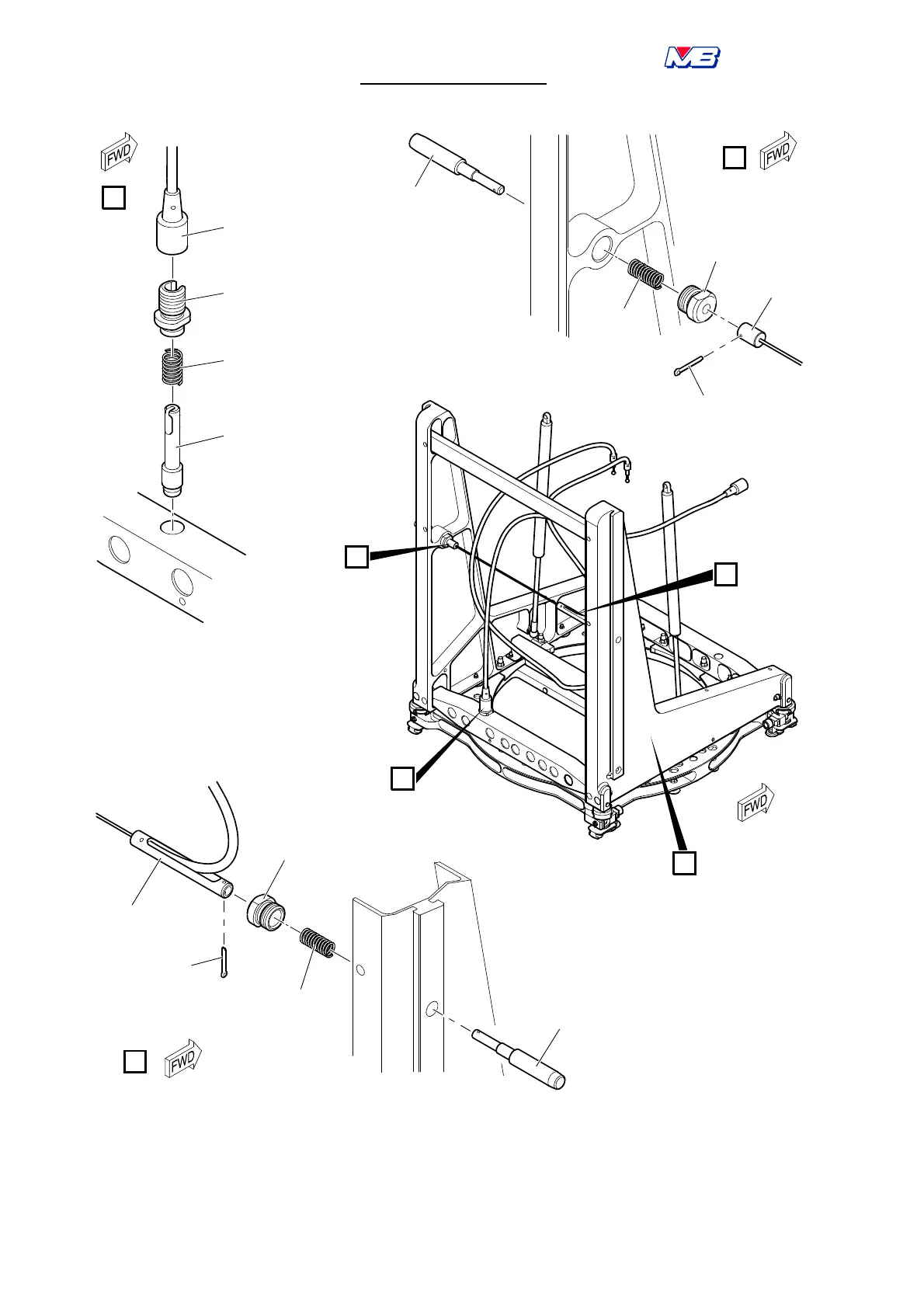 MB

FWD

FWD

FWD

FWD