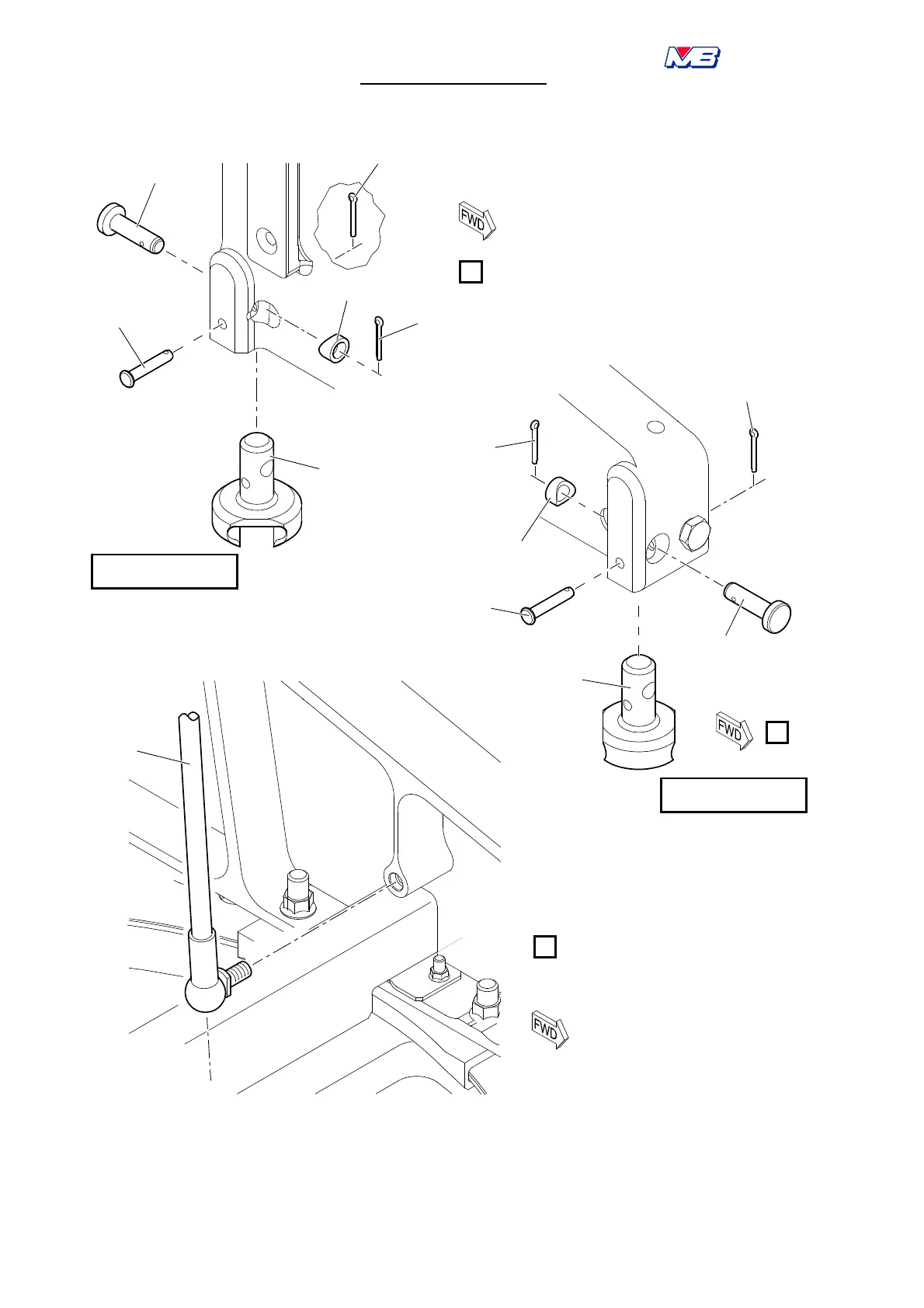 MB

FWD

FWD

FWD