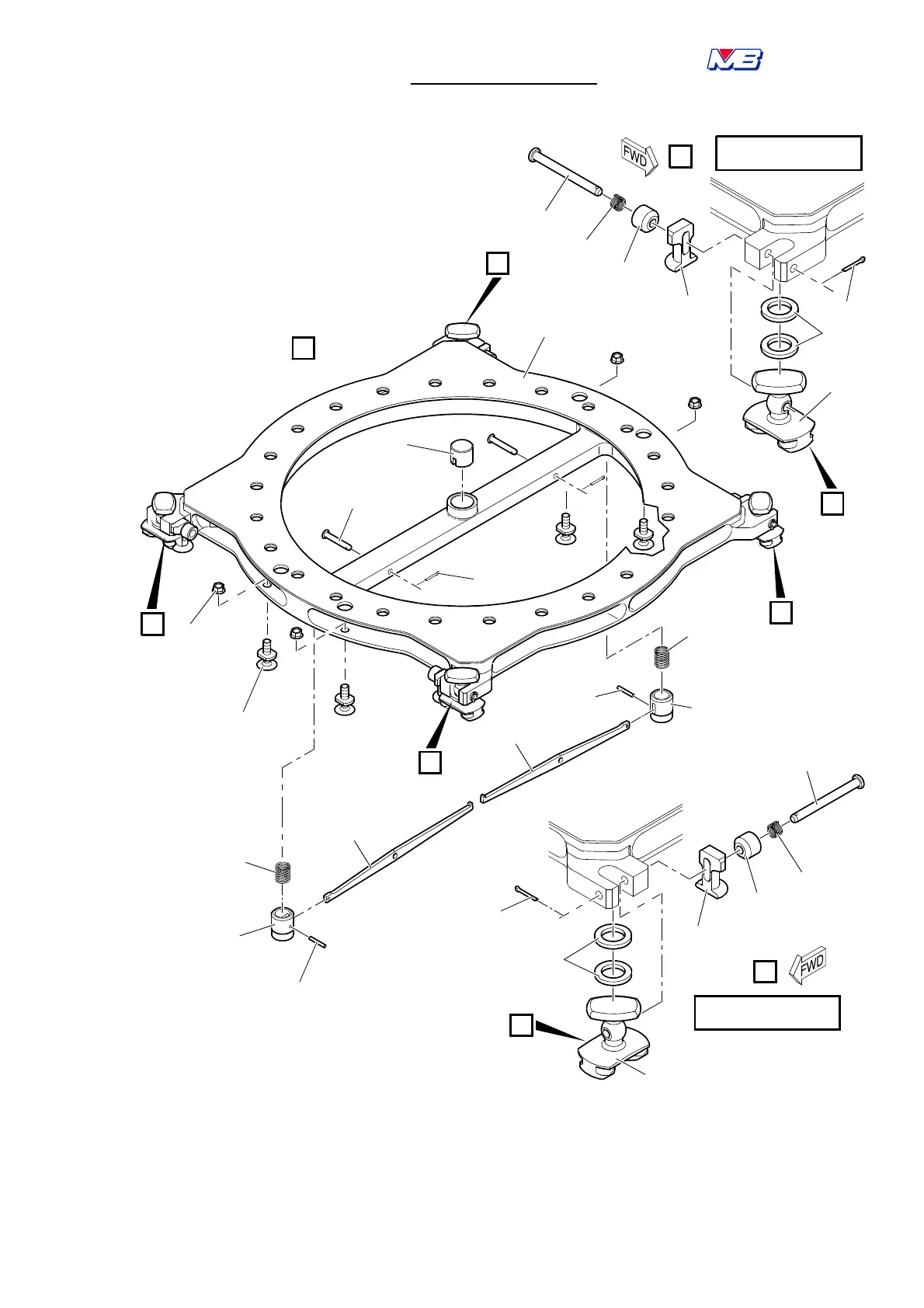 MB

FWD

FWD