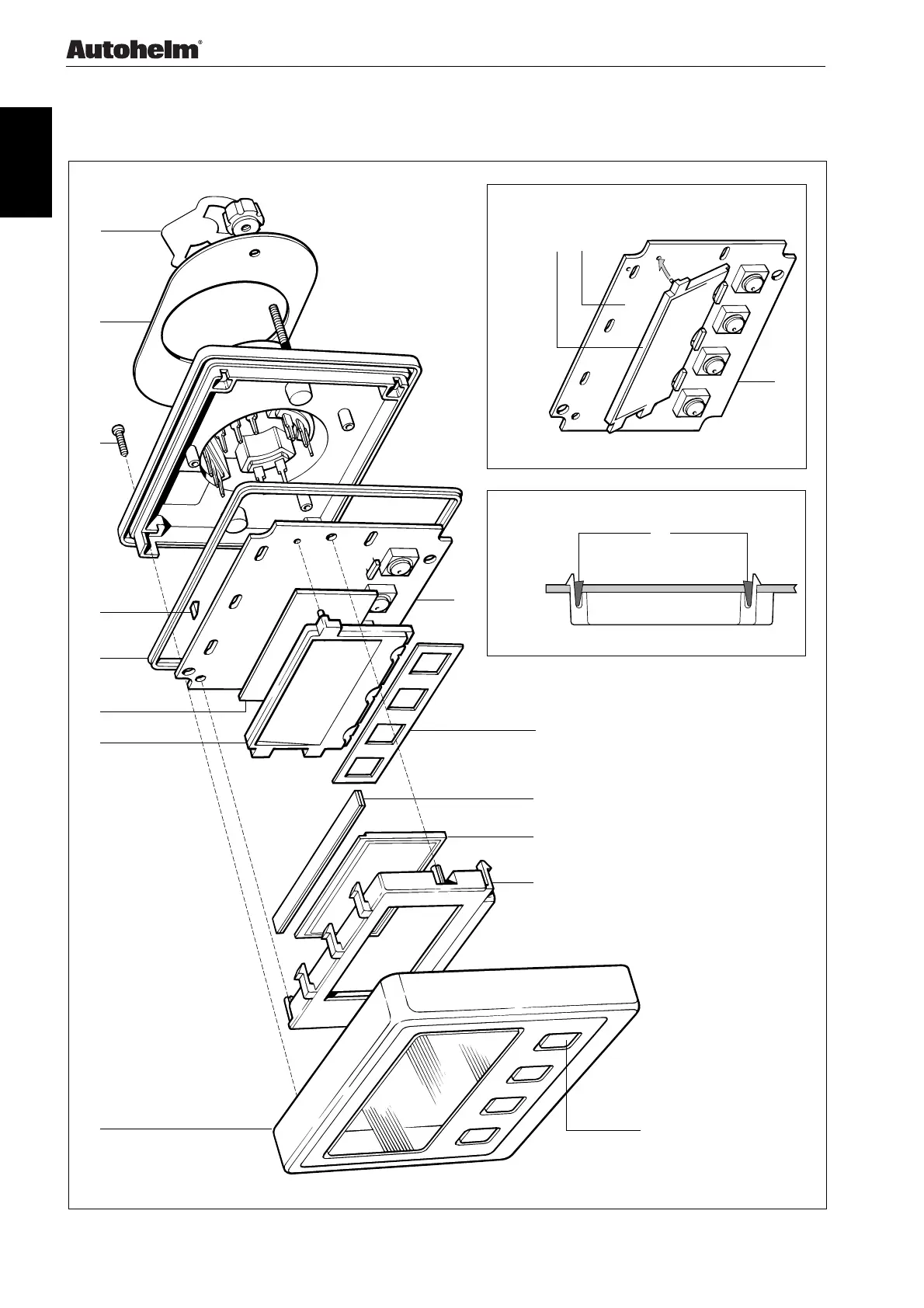 Autohelm®