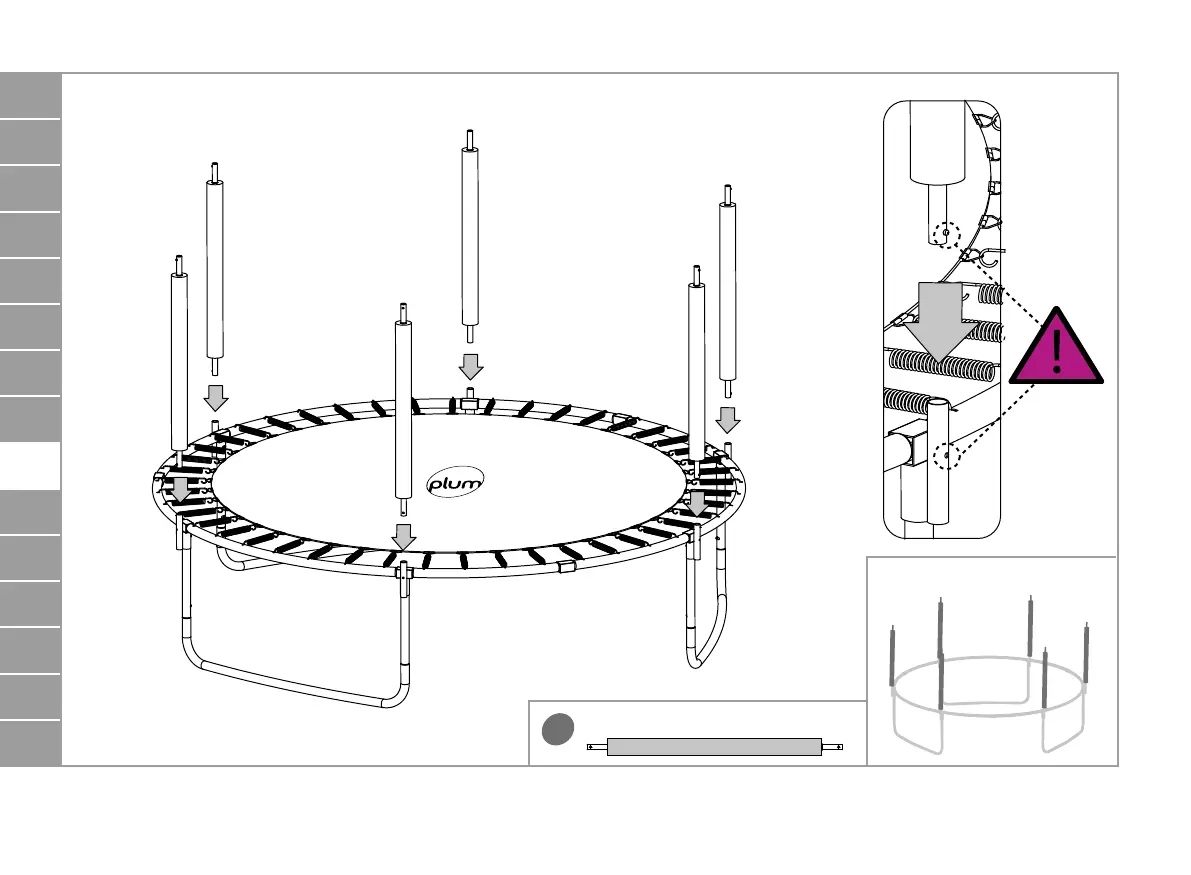 plum