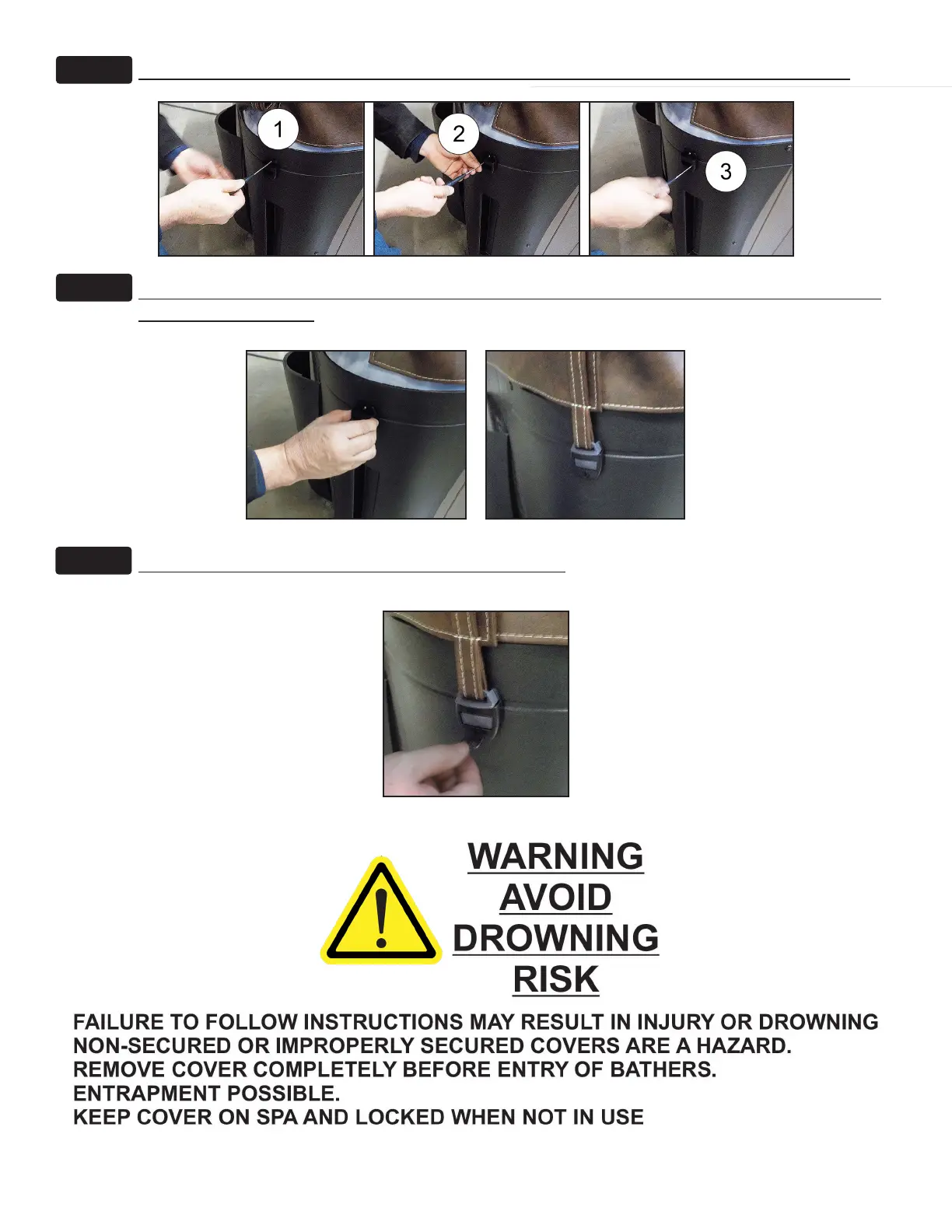 1

2

3

WARNING
AVOID
DROWNING
RISK

FAILURE TO FOLLOW INSTRUCTIONS MAY RESULT IN INJURY OR DROWNING
NON-SECURED OR IMPROPERLY SECURED COVERS ARE A HAZARD.
REMOVE COVER COMPLETELY BEFORE ENTRY OF BATHERS.
ENTRAPMENT POSSIBLE.
KEEP COVER ON SPA AND LOCKED WHEN NOT IN USE