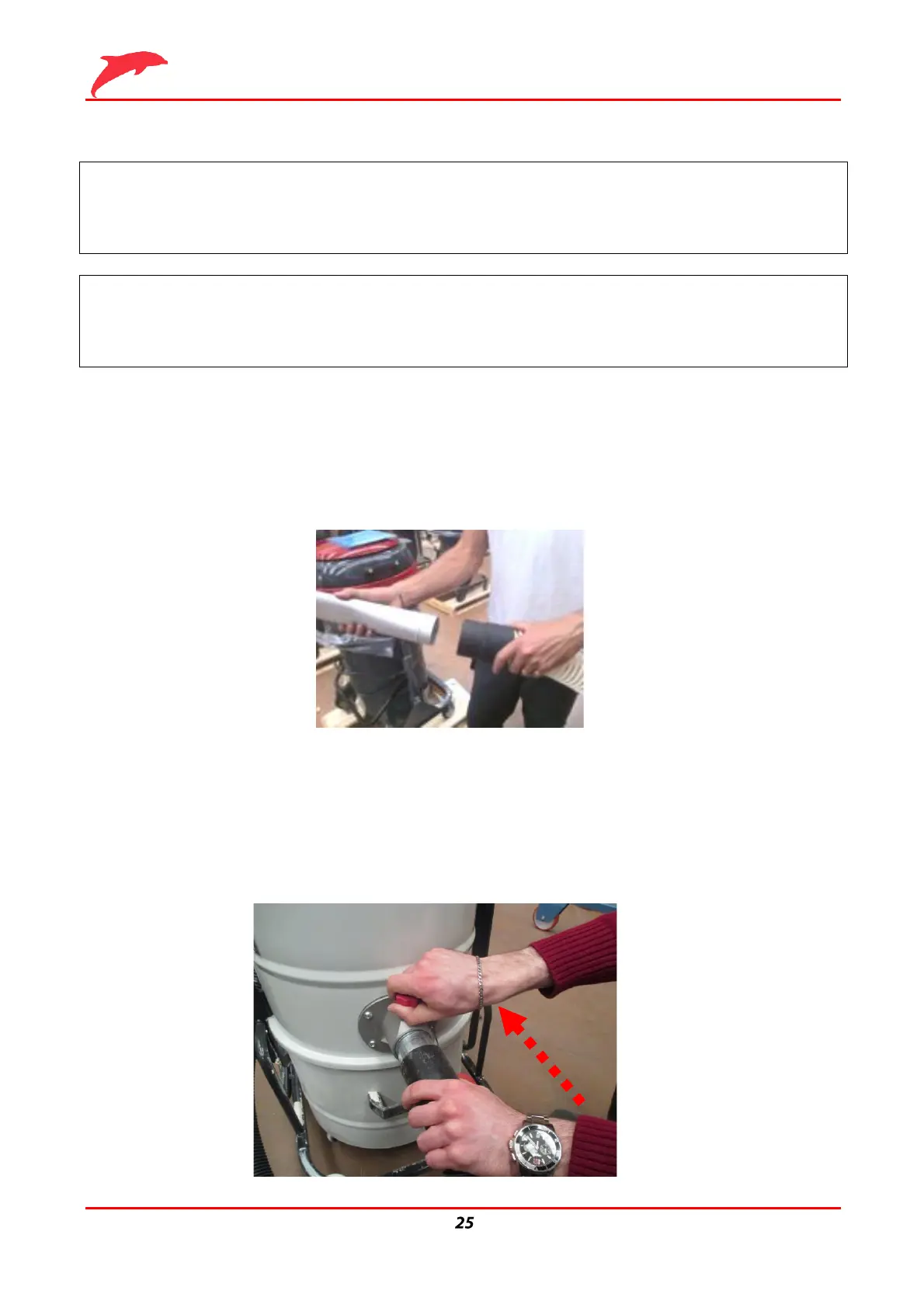 25