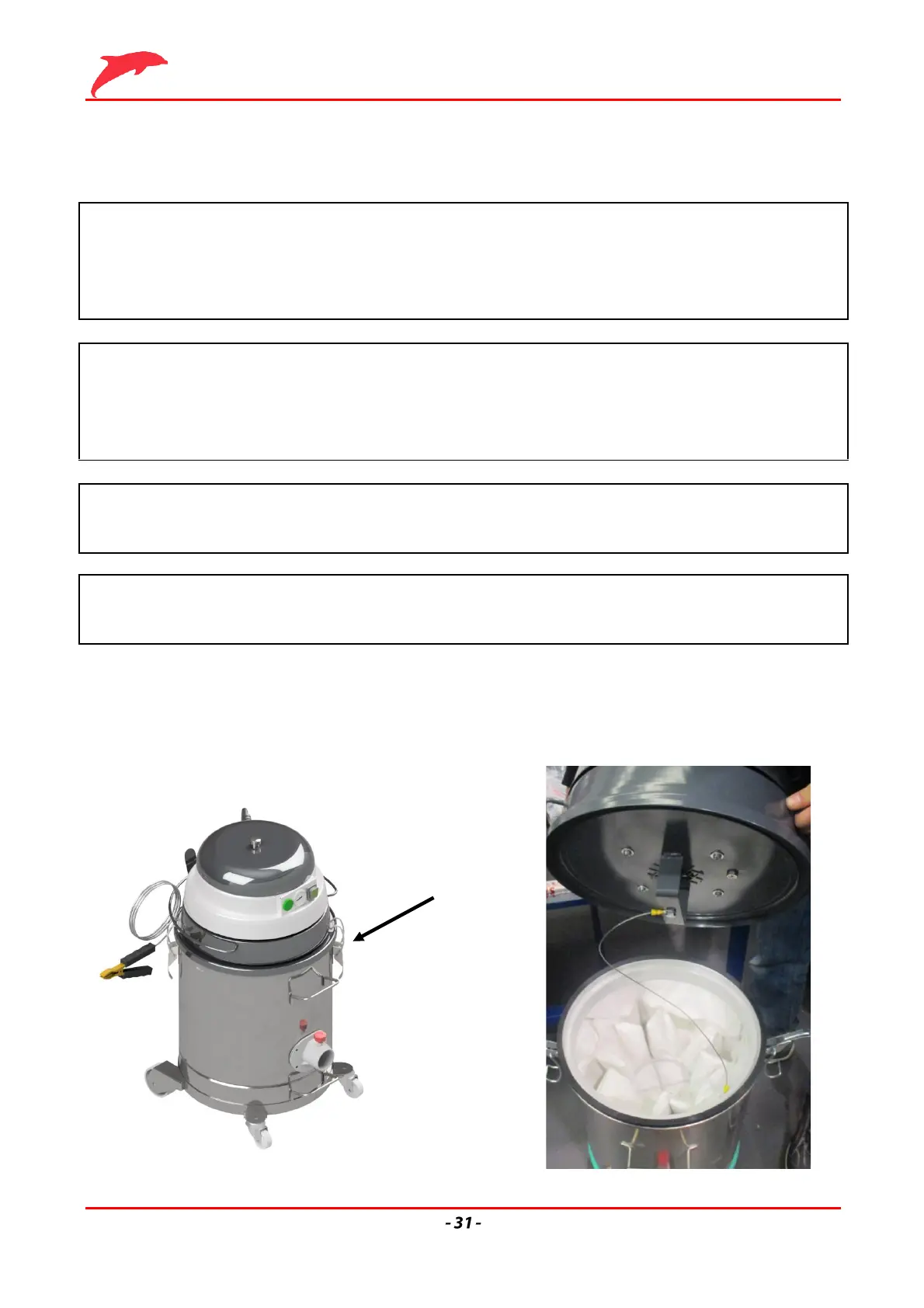 - 31 -