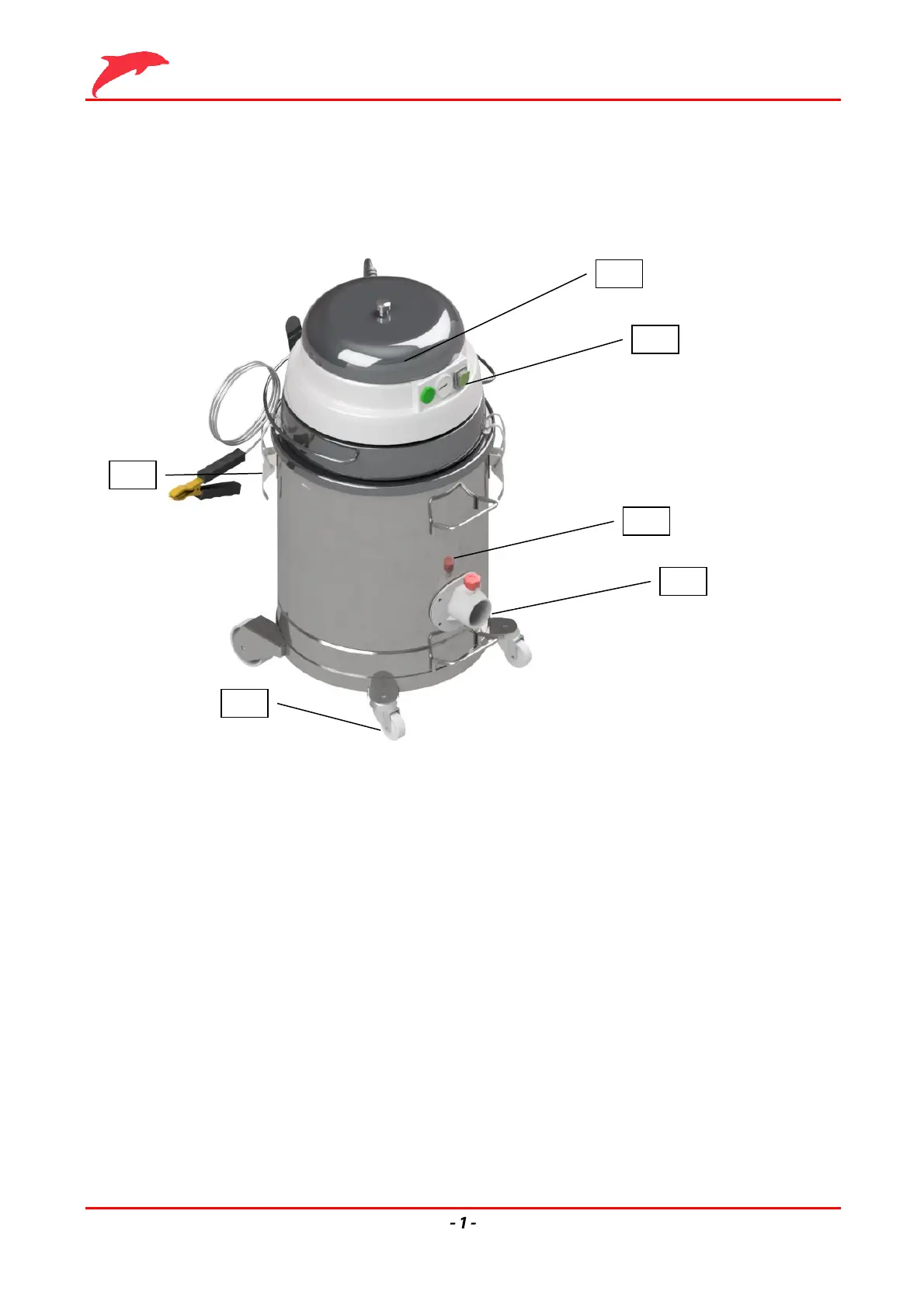 - 1 -