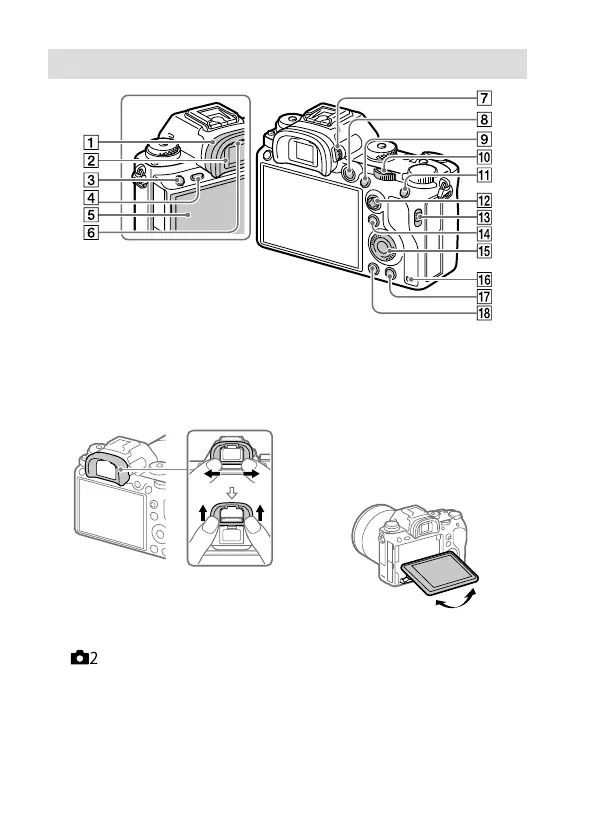 1
2
3
4
5
6
7
8
9
10
11
12
13
14
15
16
17
18

2