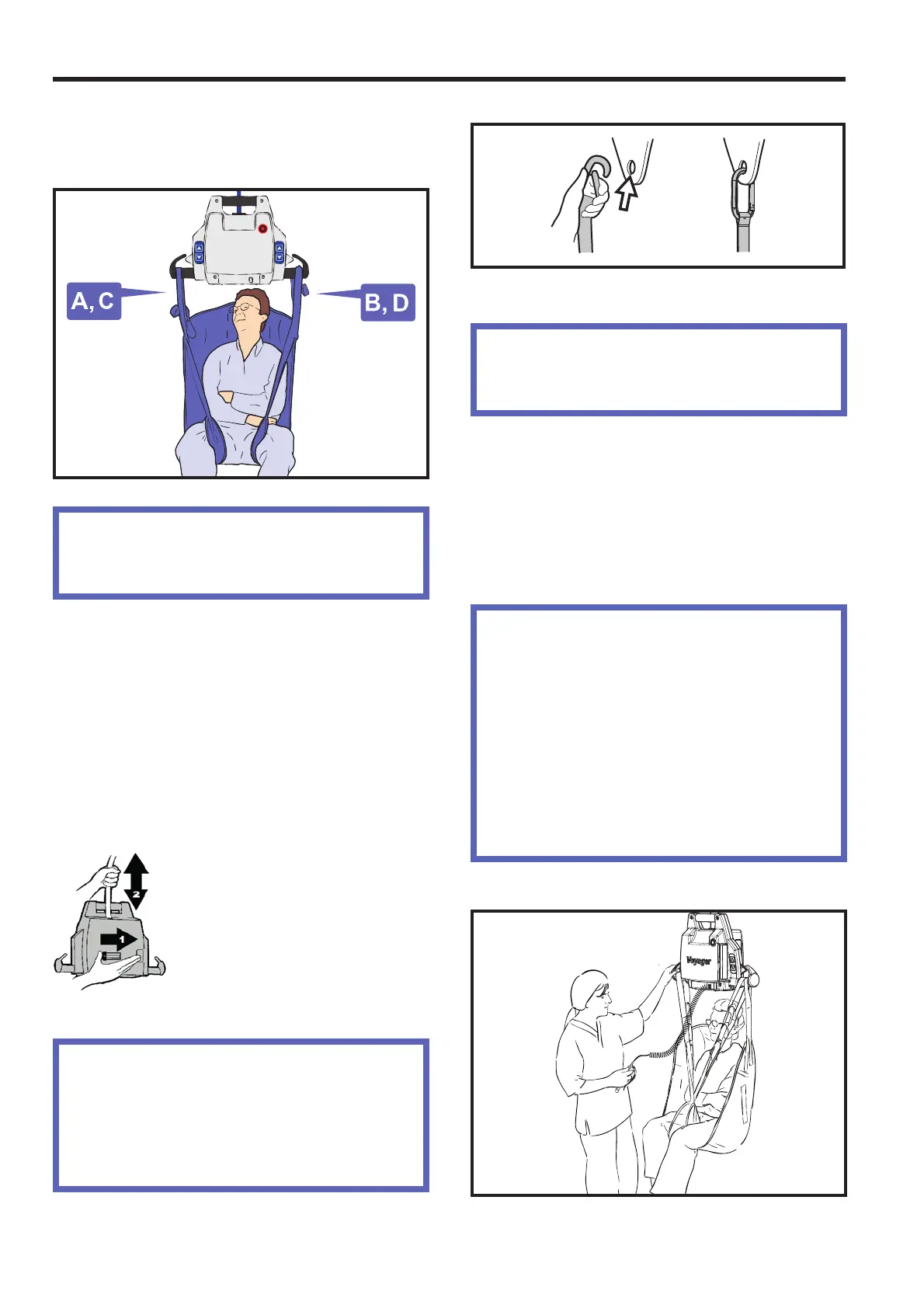 A, C

B, D

2

1

Voyager