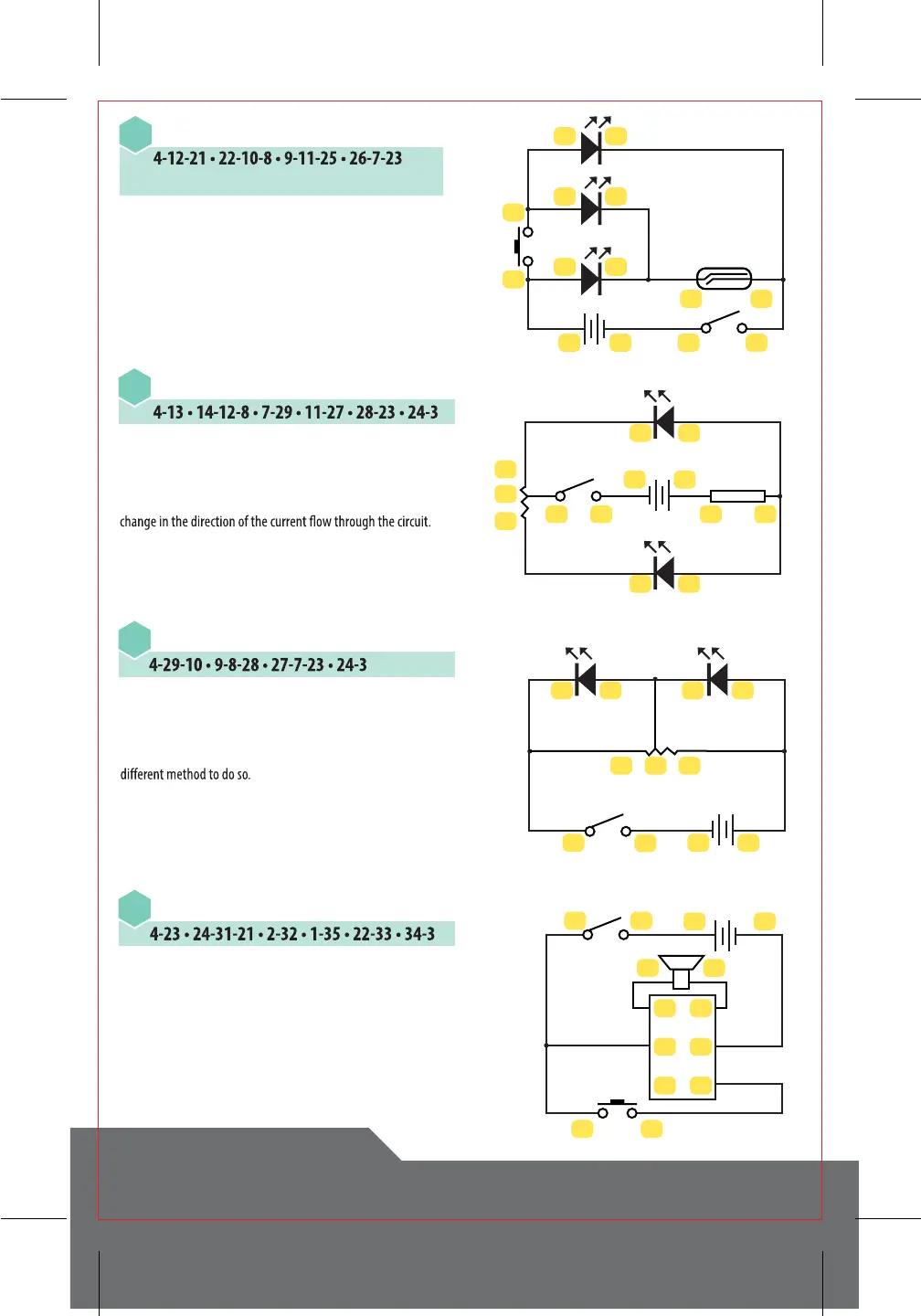 4-12-21 • 22-10-8 • 9-11-25 • 26-7-23

4-13 • 14-12-8 • 7-29 • 11-27 • 28-23 • 24-3

change in the direction of the current flow through the circuit.

4-29-10 • 9-8-28 • 27-7-23 • 24-3

different method to do so.

4-23 • 24-31-21 • 2-32 • 1-35 • 22-33 • 34-3