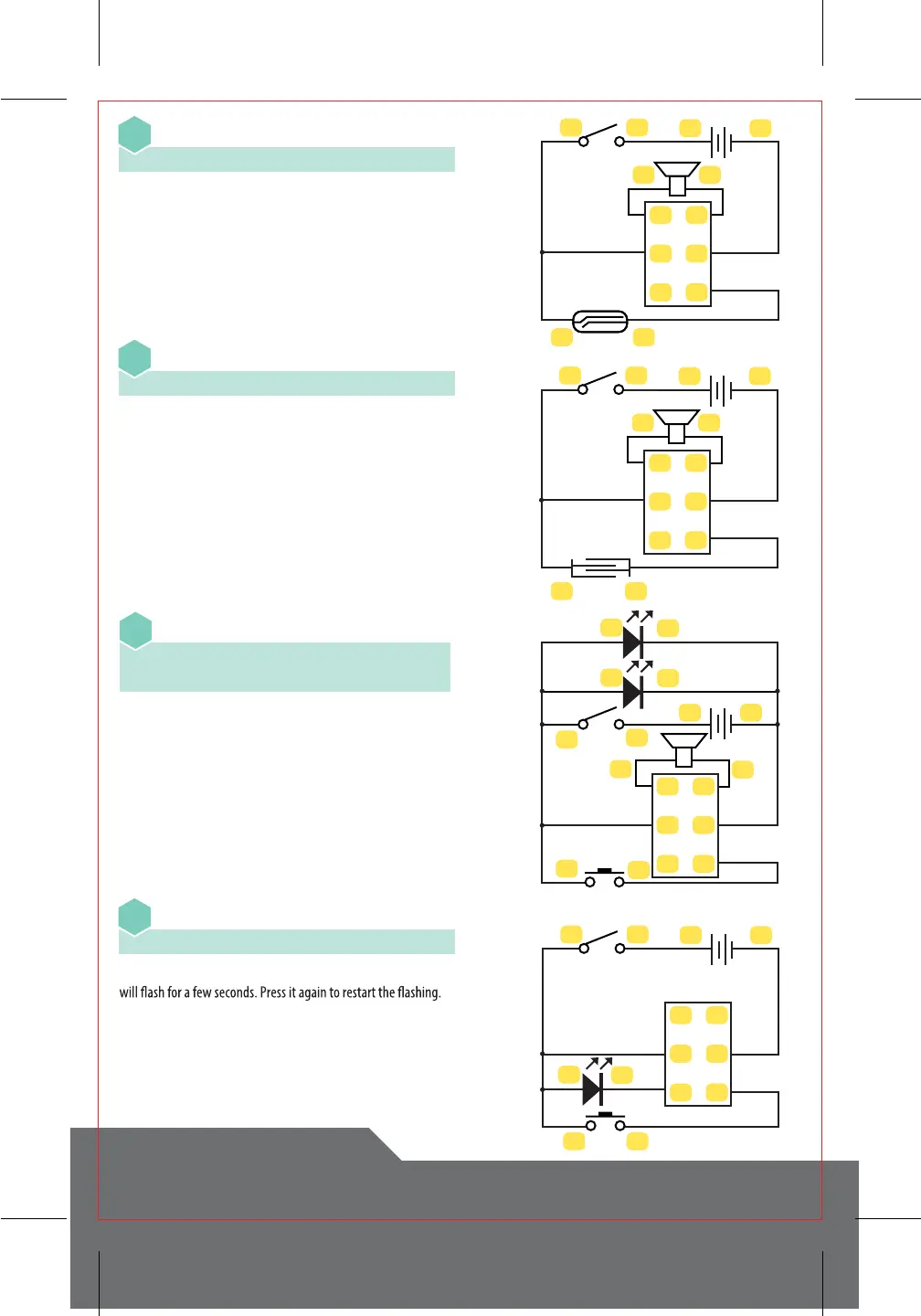 will flash for a few seconds. Press it again to restart the flashing.