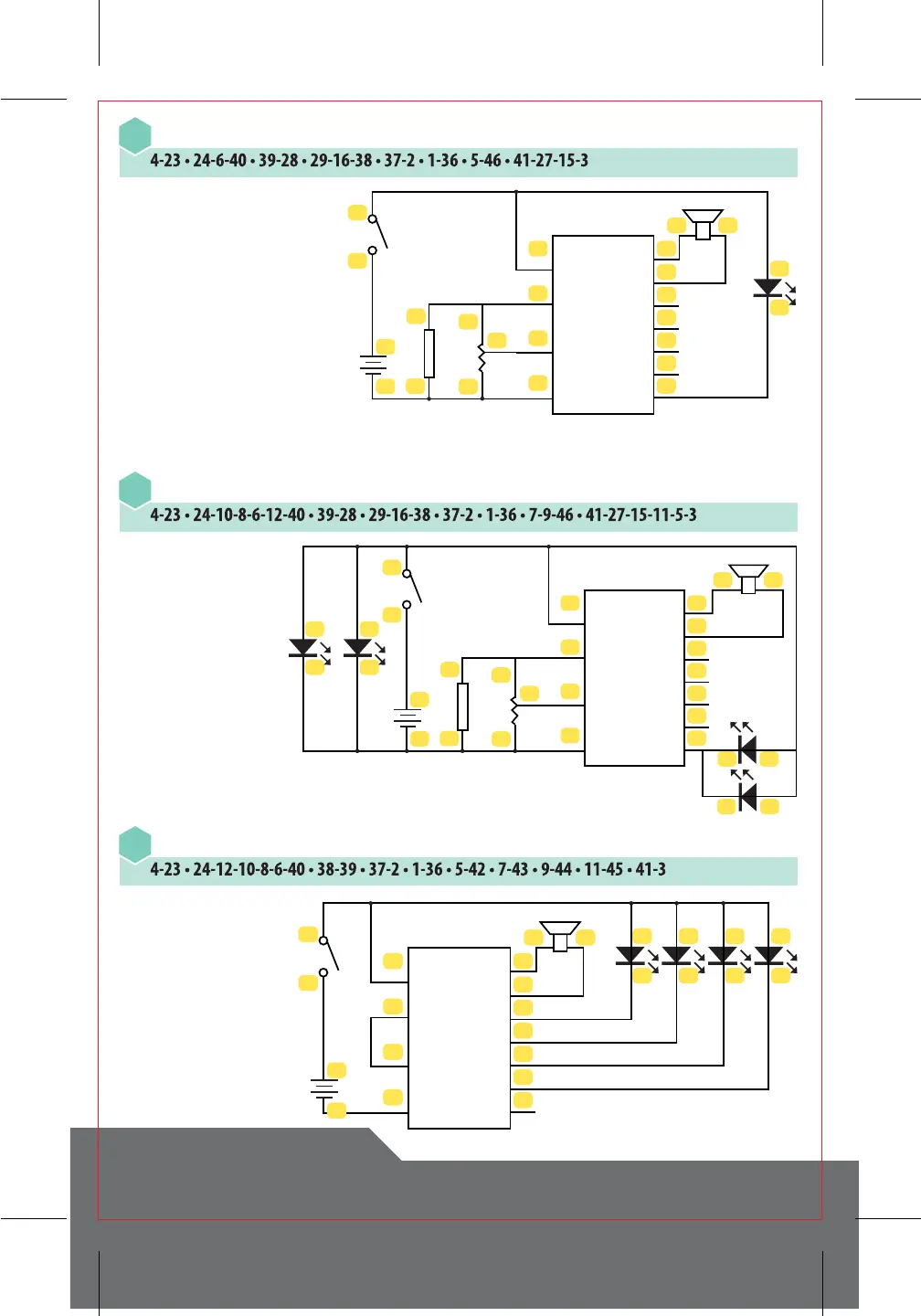 4-23 • 24-6-40 • 39-28 • 29-16-38 • 37-2 • 1-36 • 5-46 • 41-27-15-3

4-23 • 24-10-8-6-12-40 • 39-28 • 29-16-38 • 37-2 • 1-36 • 7-9-46 • 41-27-15-11-5-3

4-23 • 24-12-10-8-6-40 • 38-39 • 37-2 • 1-36 • 5-42 • 7-43 • 9-44 • 11-45 • 41-3