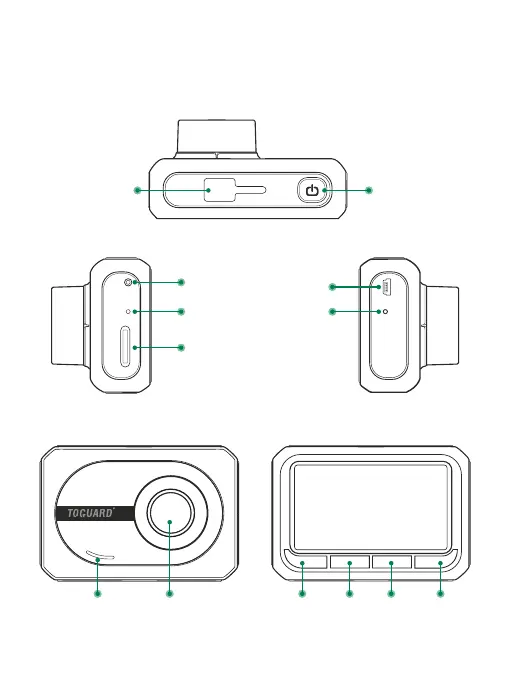 TOGUARD