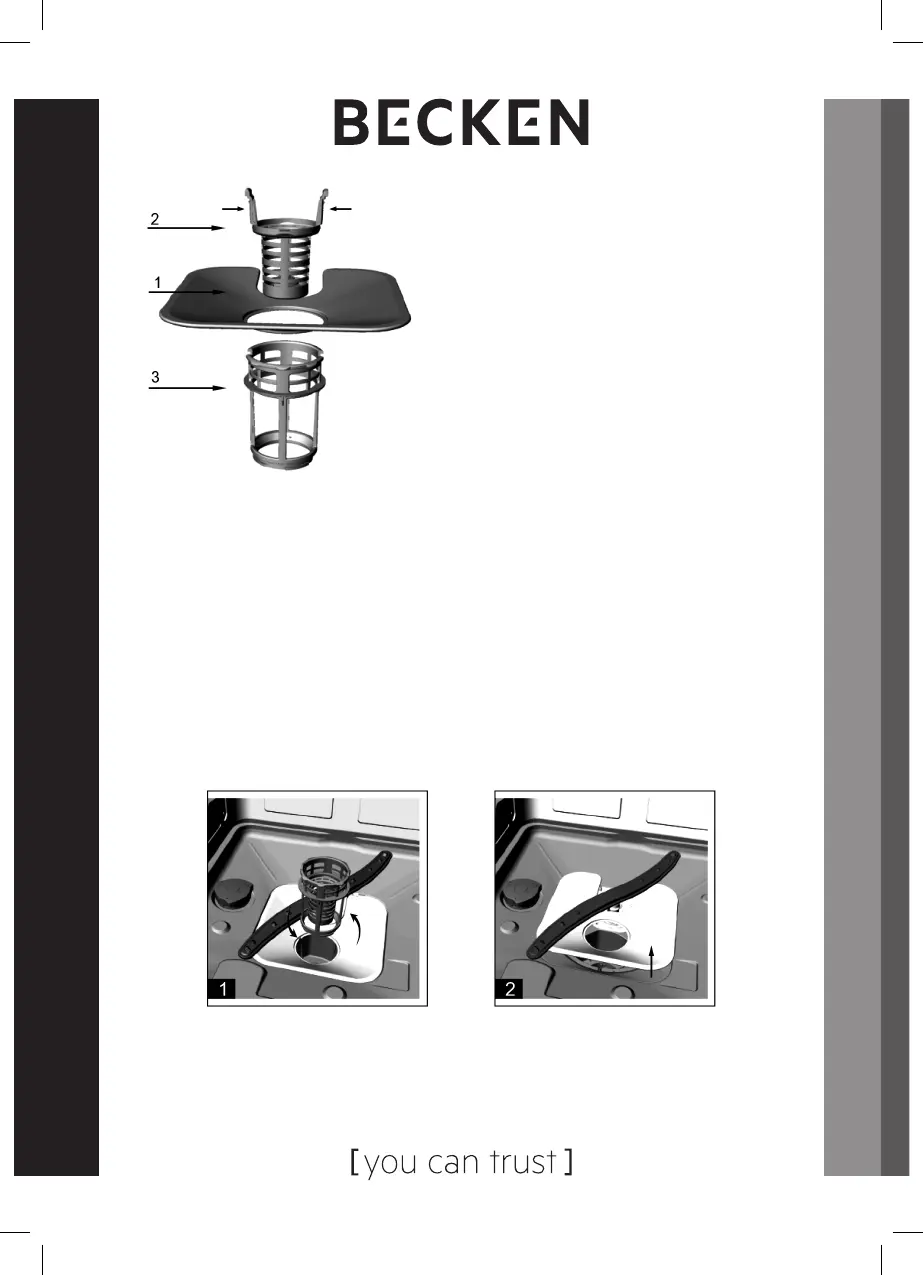 BECKEN

2

1

3

1

2

[ you can trust ]