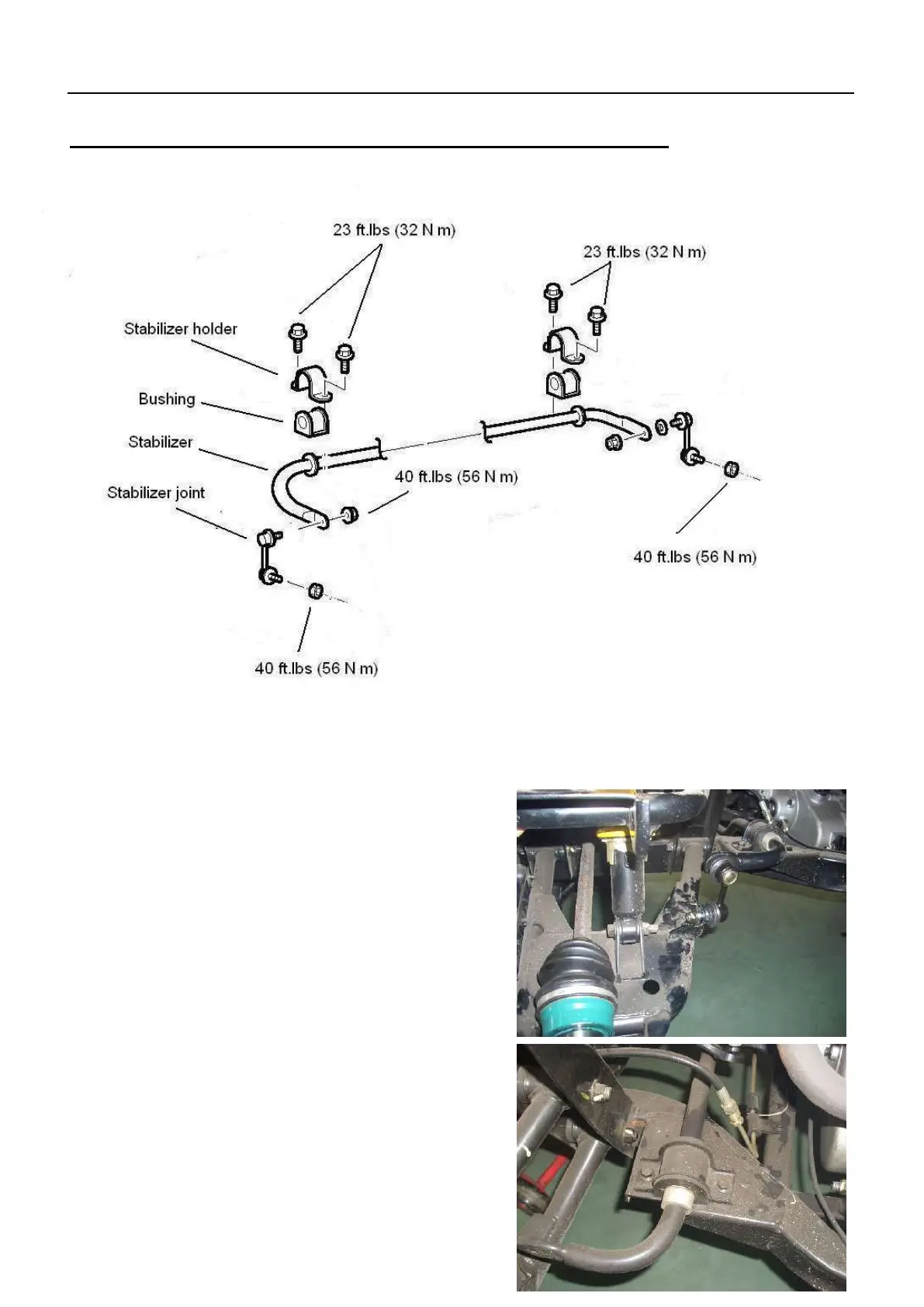 23 ft.lbs (32 N m)

23 ft.lbs (32 N m)

Stabilizer holder

Bushing

Stabilizer

Stabilizer joint

40 ft.lbs (56 N m)

40 ft.lbs (56 N m)

40 ft.lbs (56 N m)