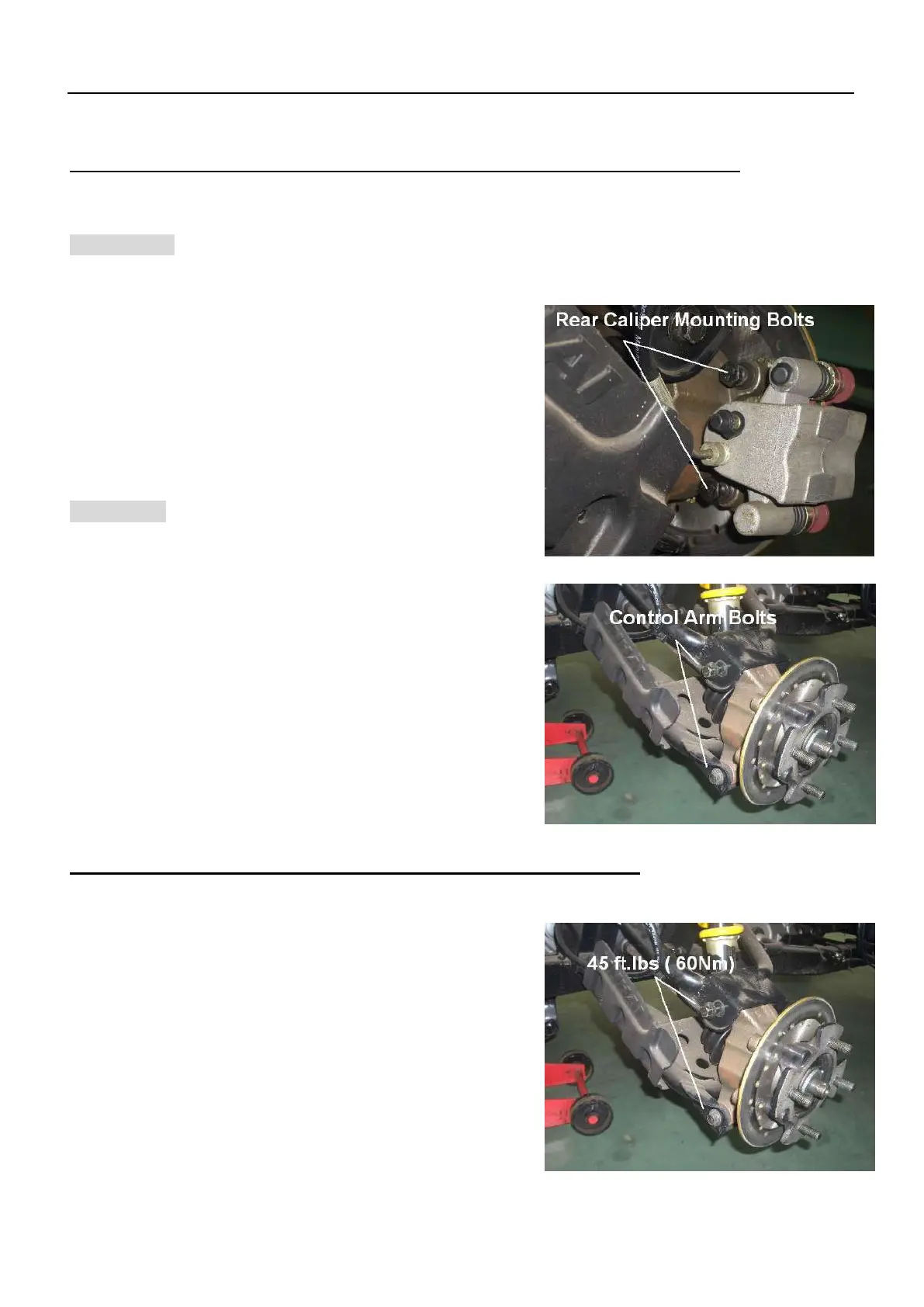 Rear Caliper Mounting Bolts

Control Arm Bolts

45 ft.lbs ( 60Nm)