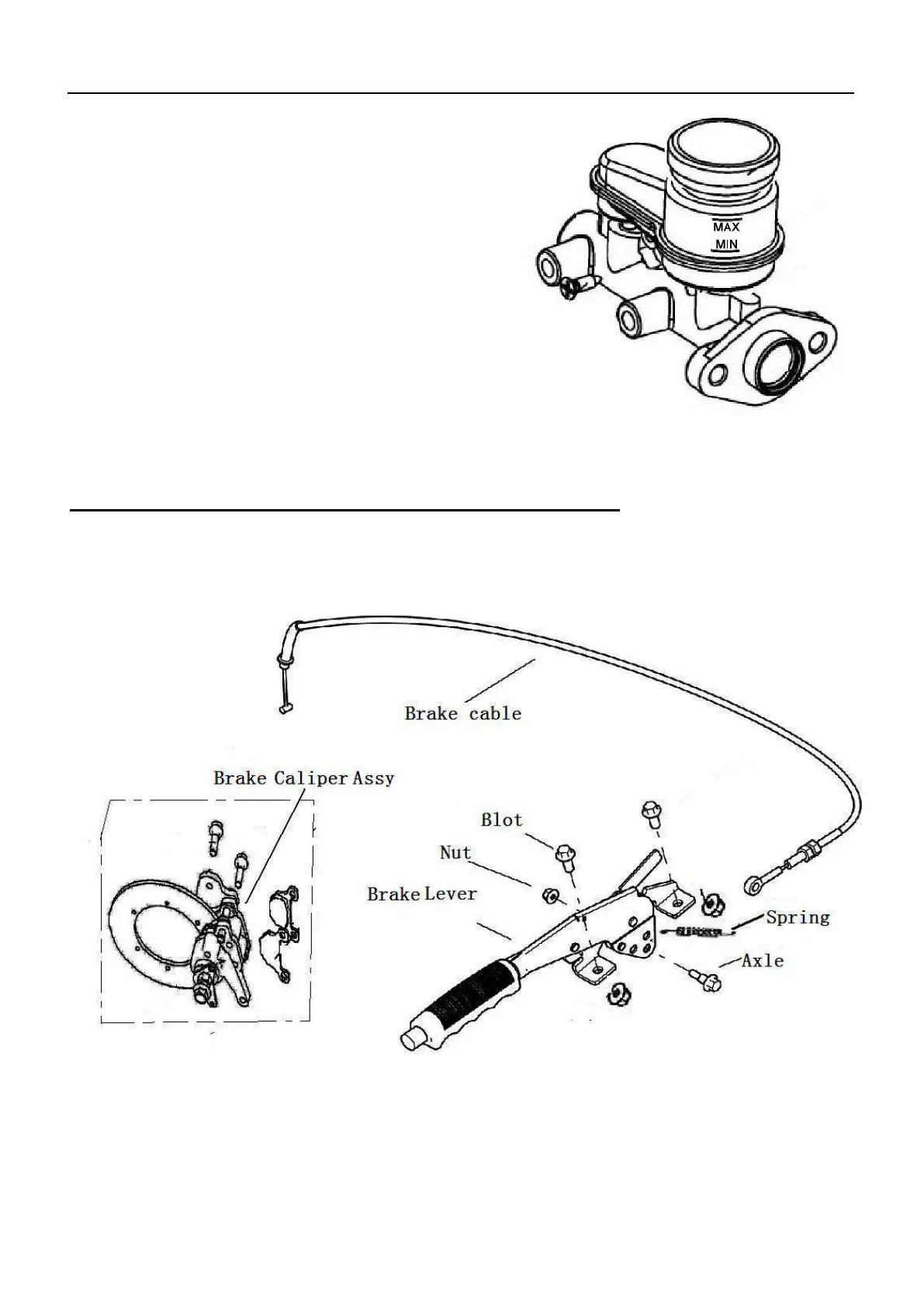 MAX
MIN

Brake cable

Brake Caliper Assy

Blot

Nut

Brake Lever

Spring

Axle