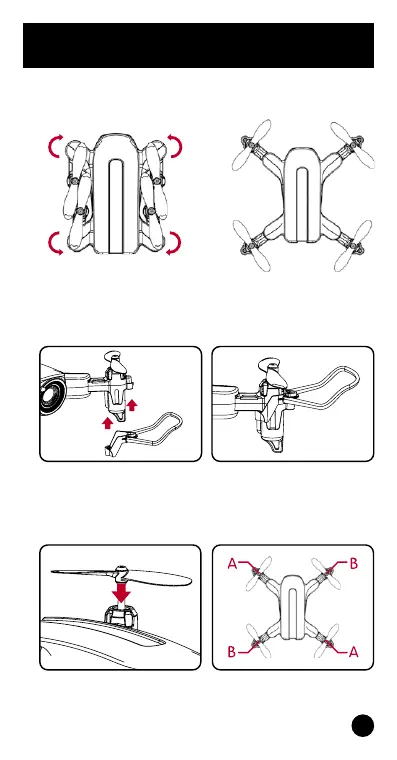 A
B
B
A