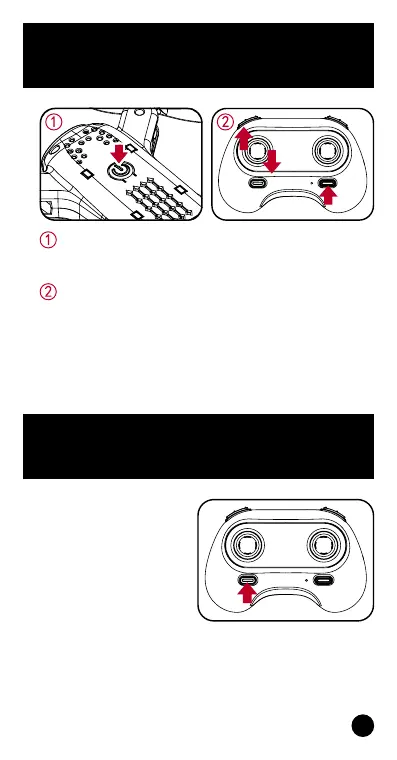 ①

②

①

②