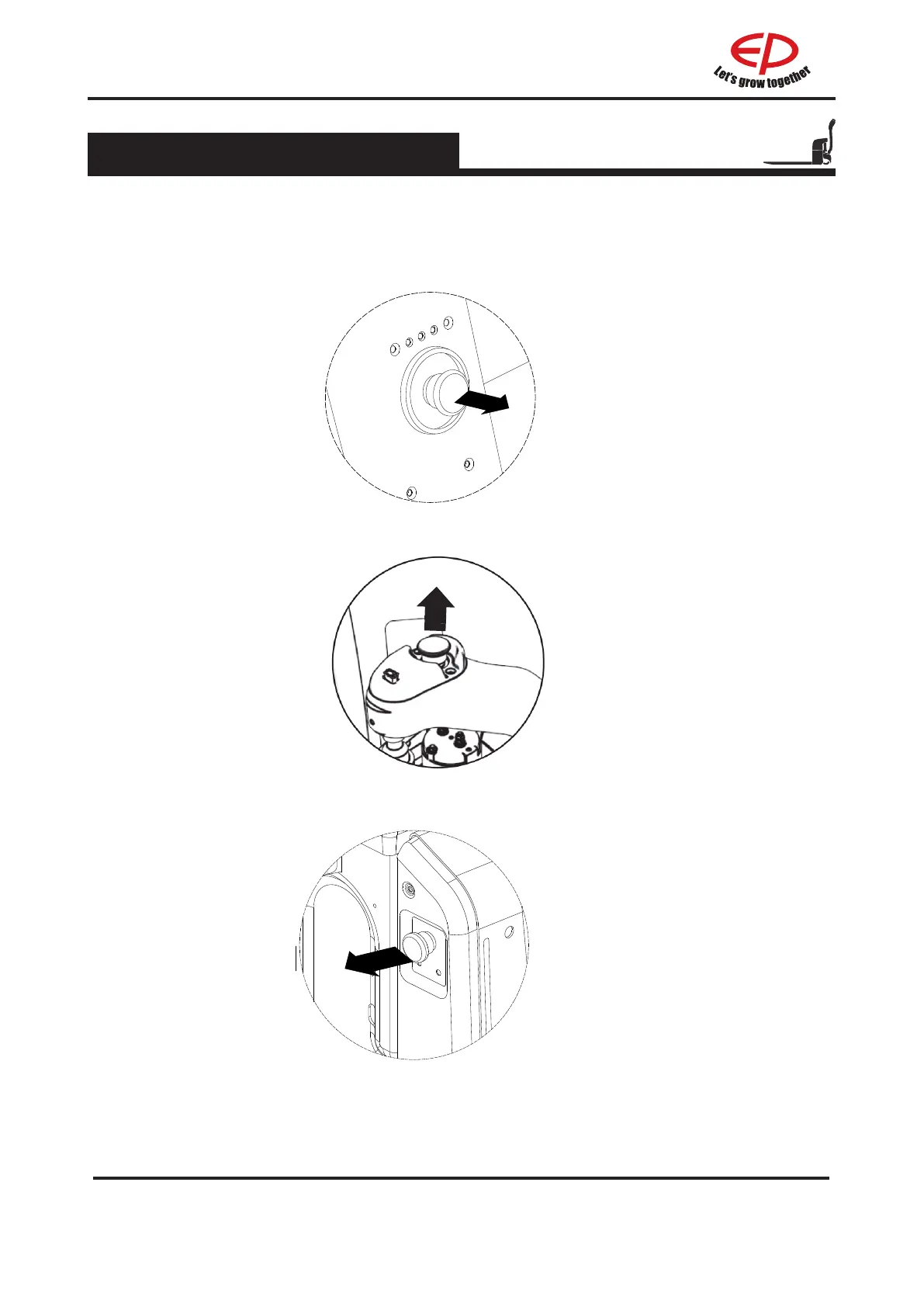 EP
Let's grow together