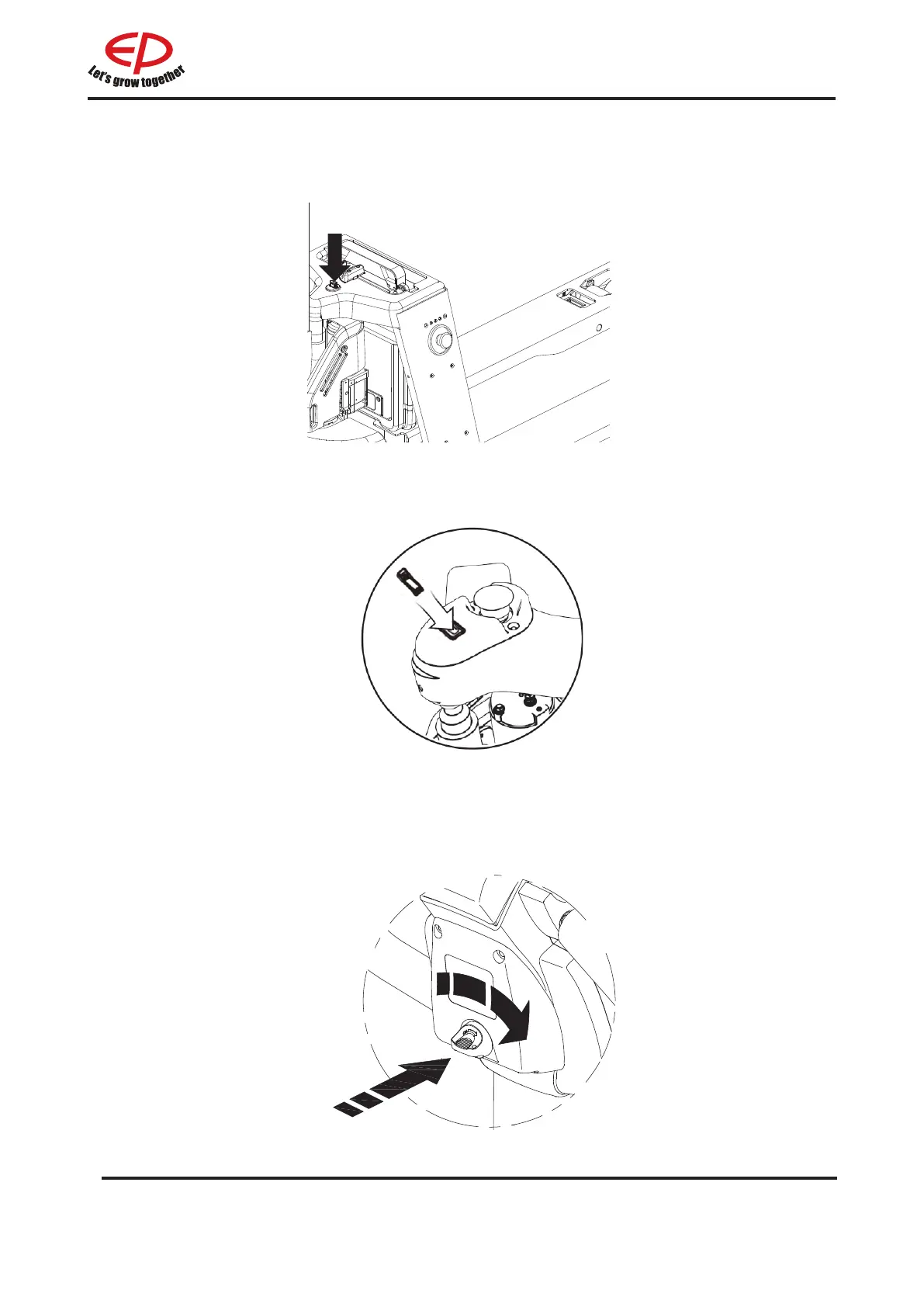 EP
Let's grow together