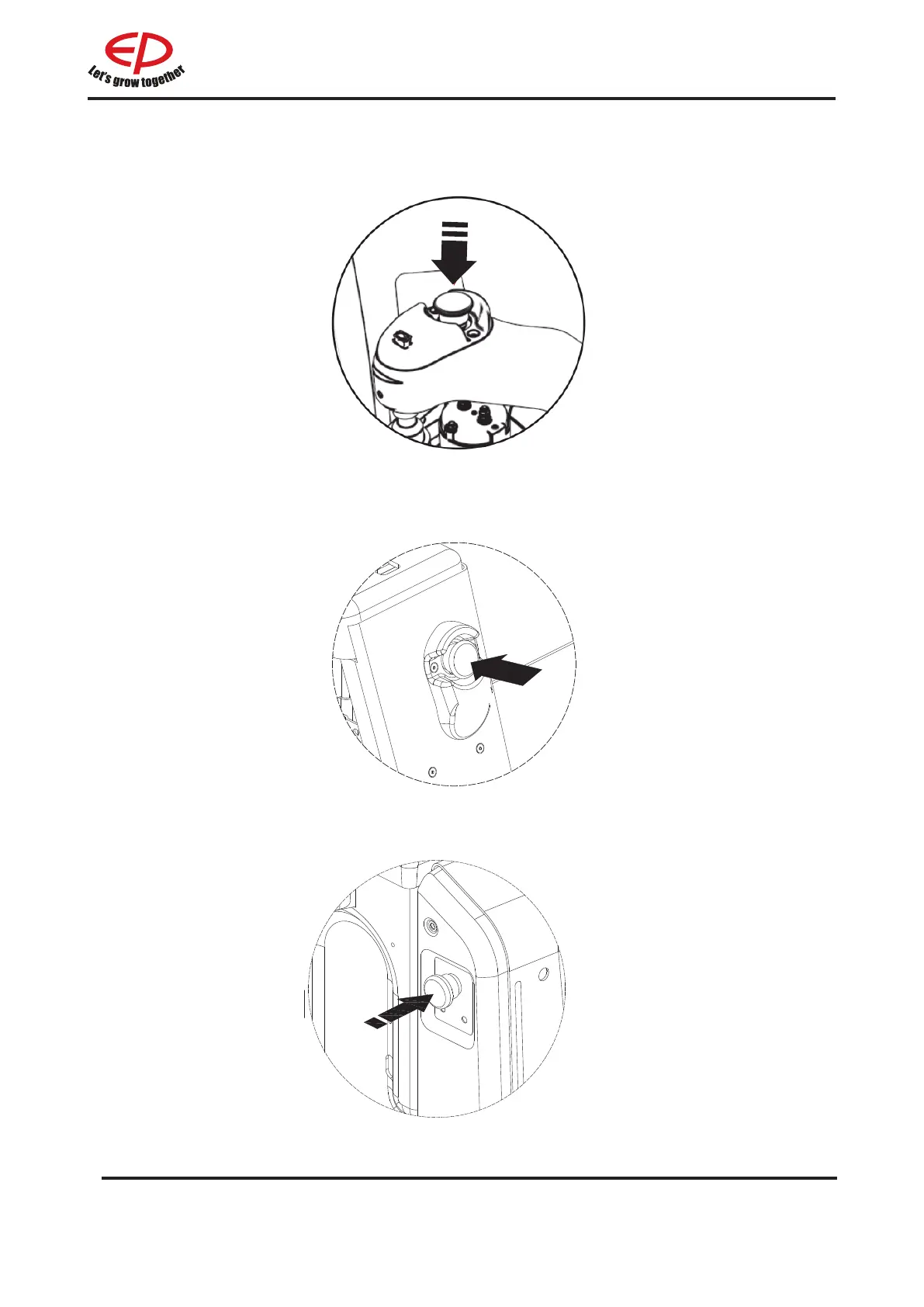 EP
Let's grow together