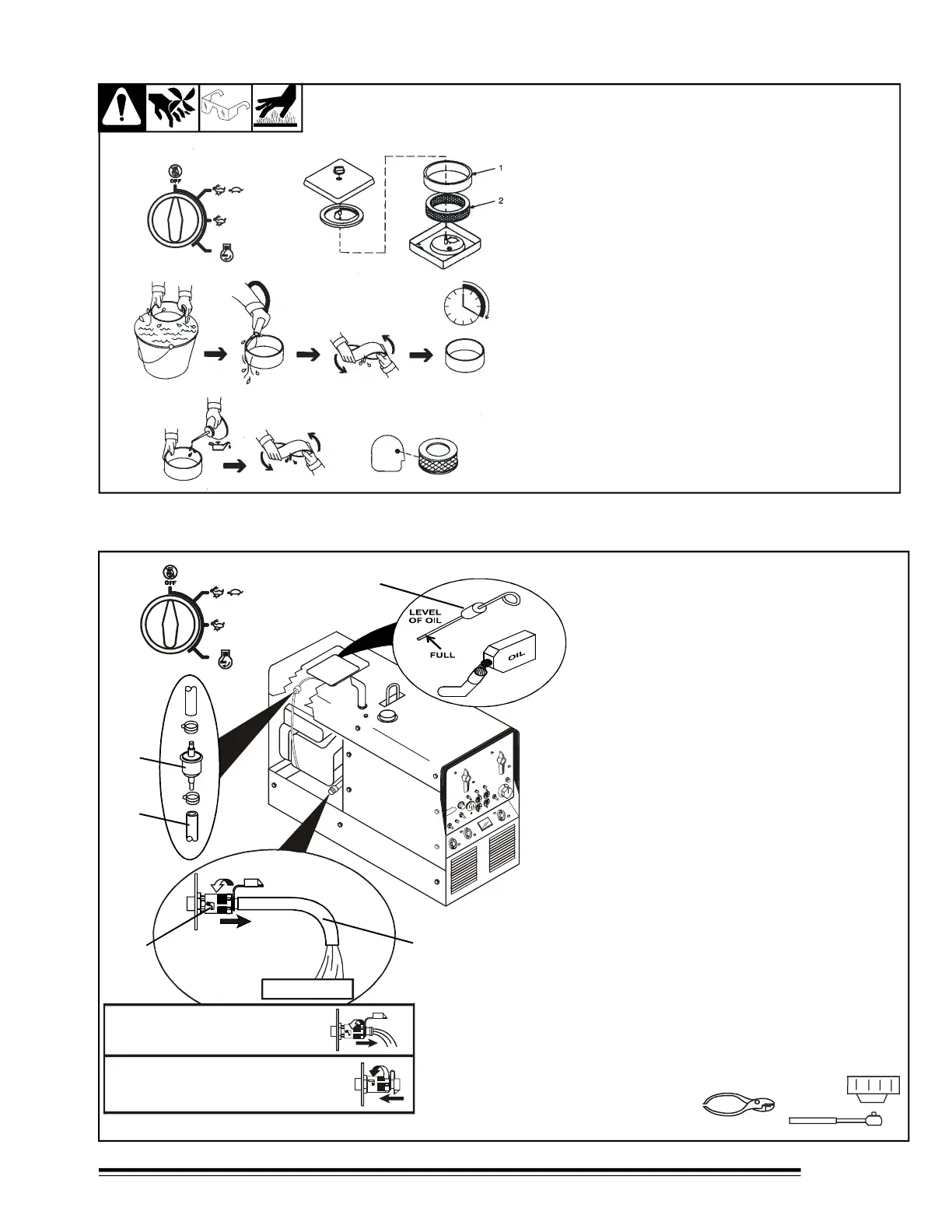 OFF

1

2

OFF

LEVEL OF OIL

FULL

OIL