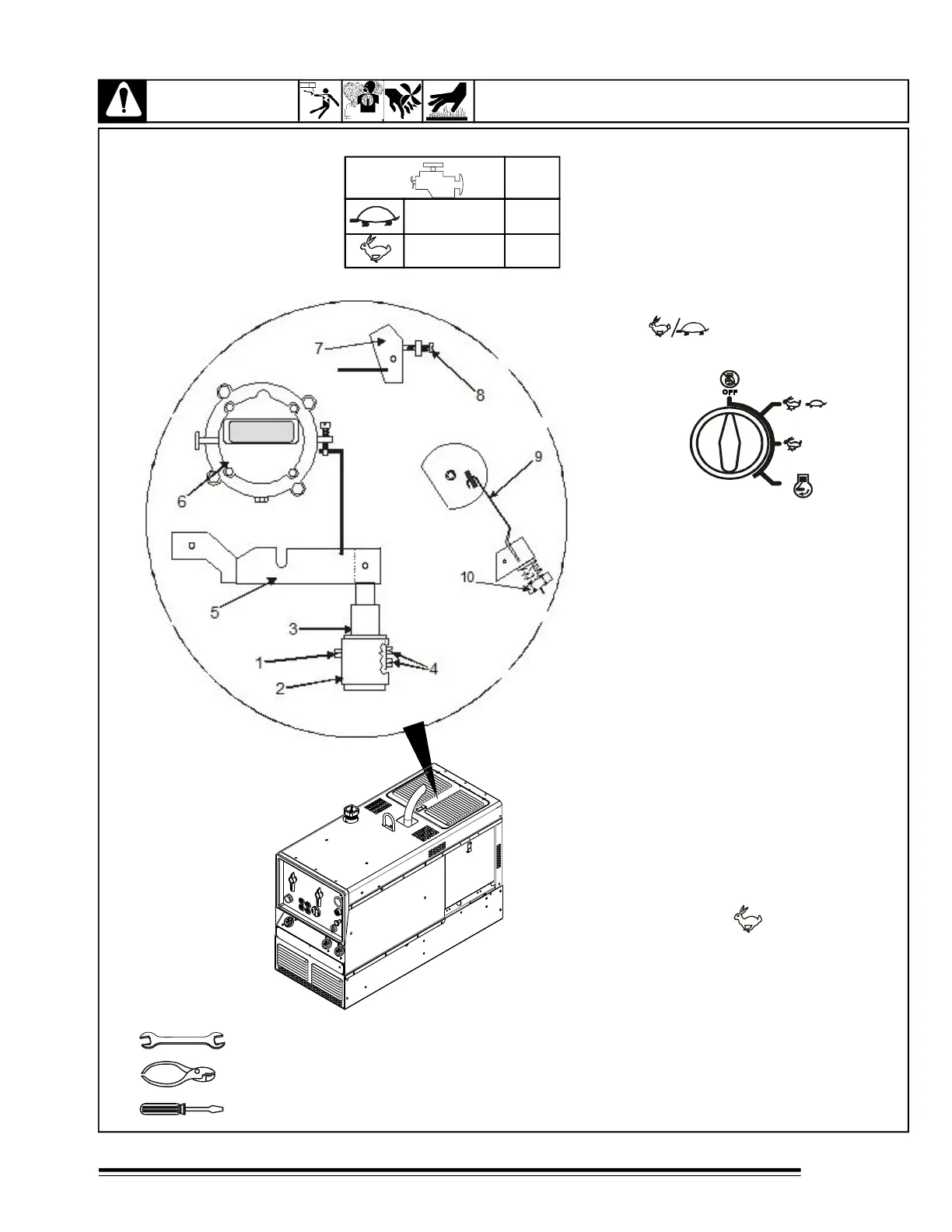 7

8

6

9

5

10

3

1

4

2

OFF