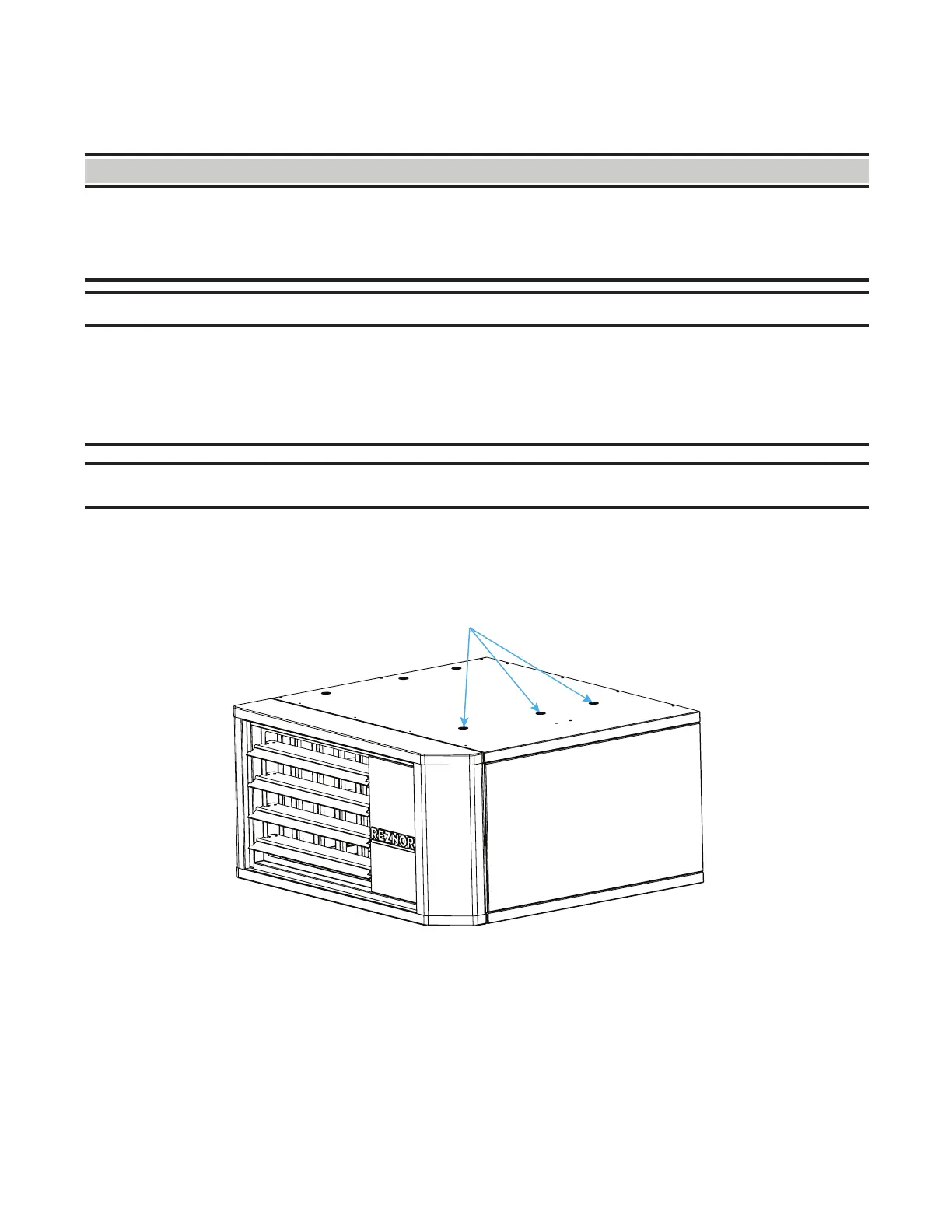 REZNOR