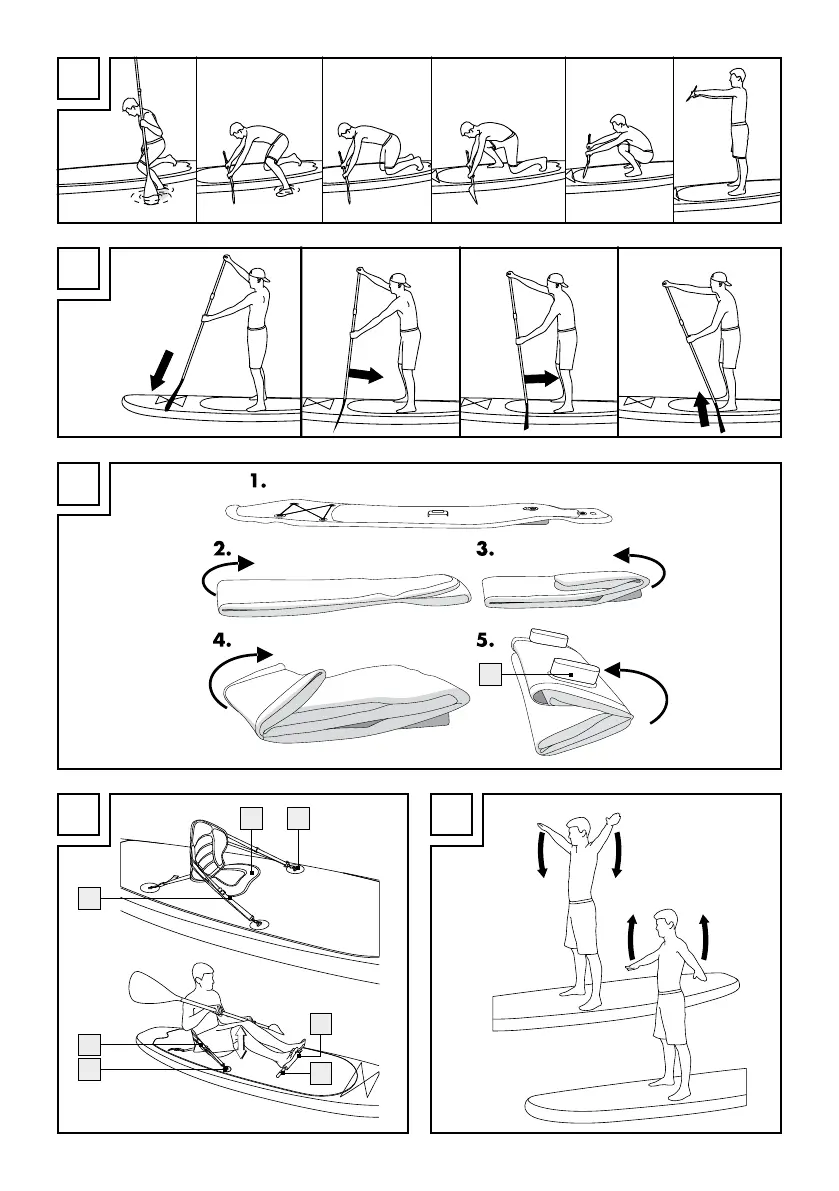 1.

2.

3.

4.

5.