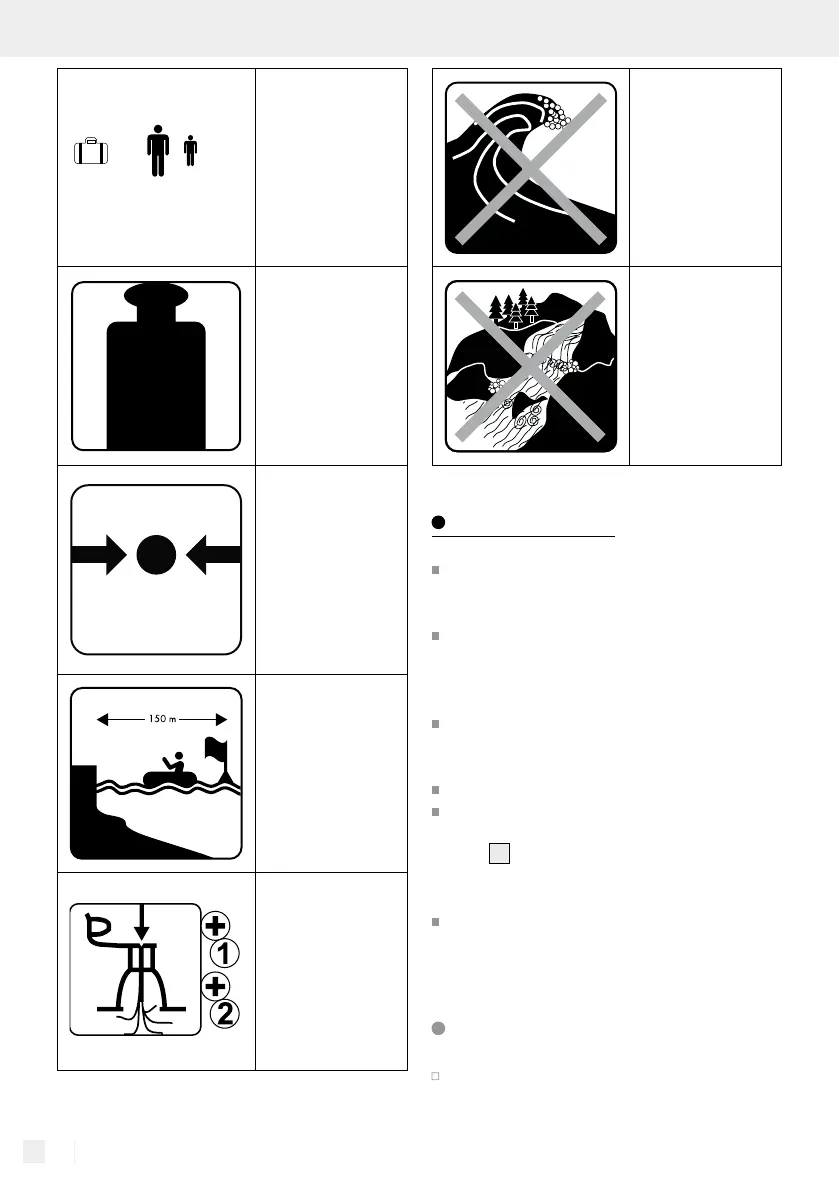 150 m

1

2